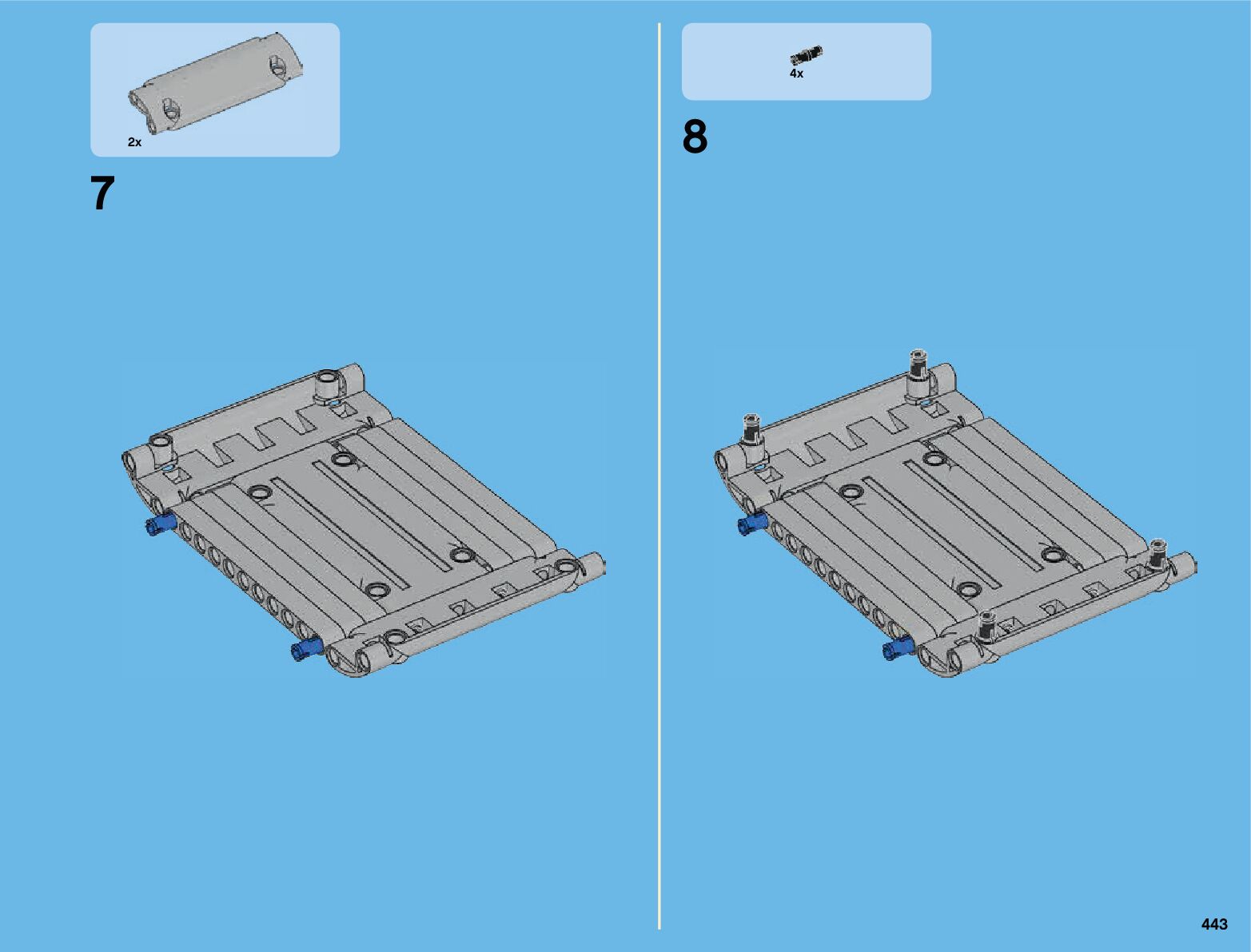 2x

7

4x

8

443