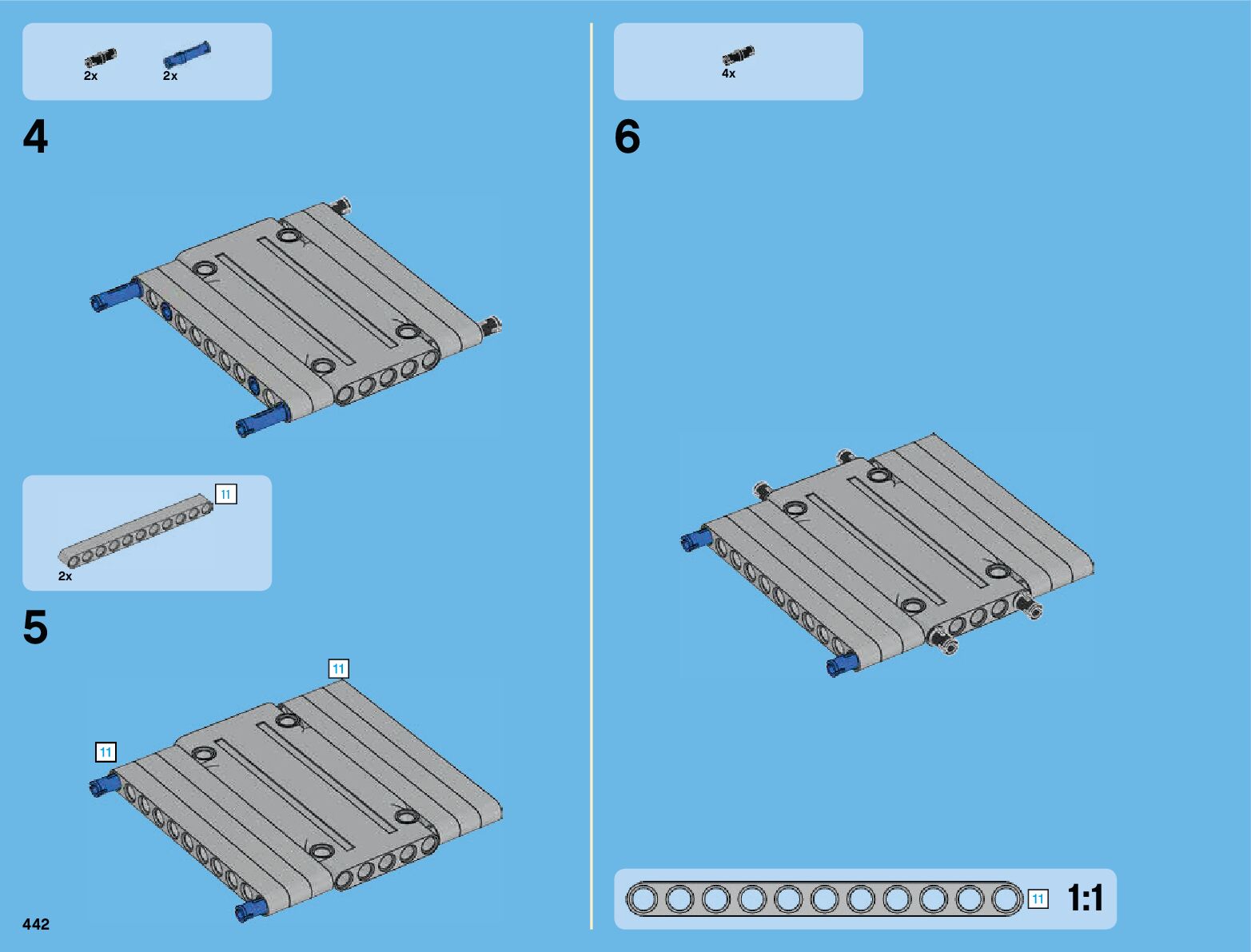 2x 2x

4

11

2x

5

11

11

442

4x

6

11 1:1