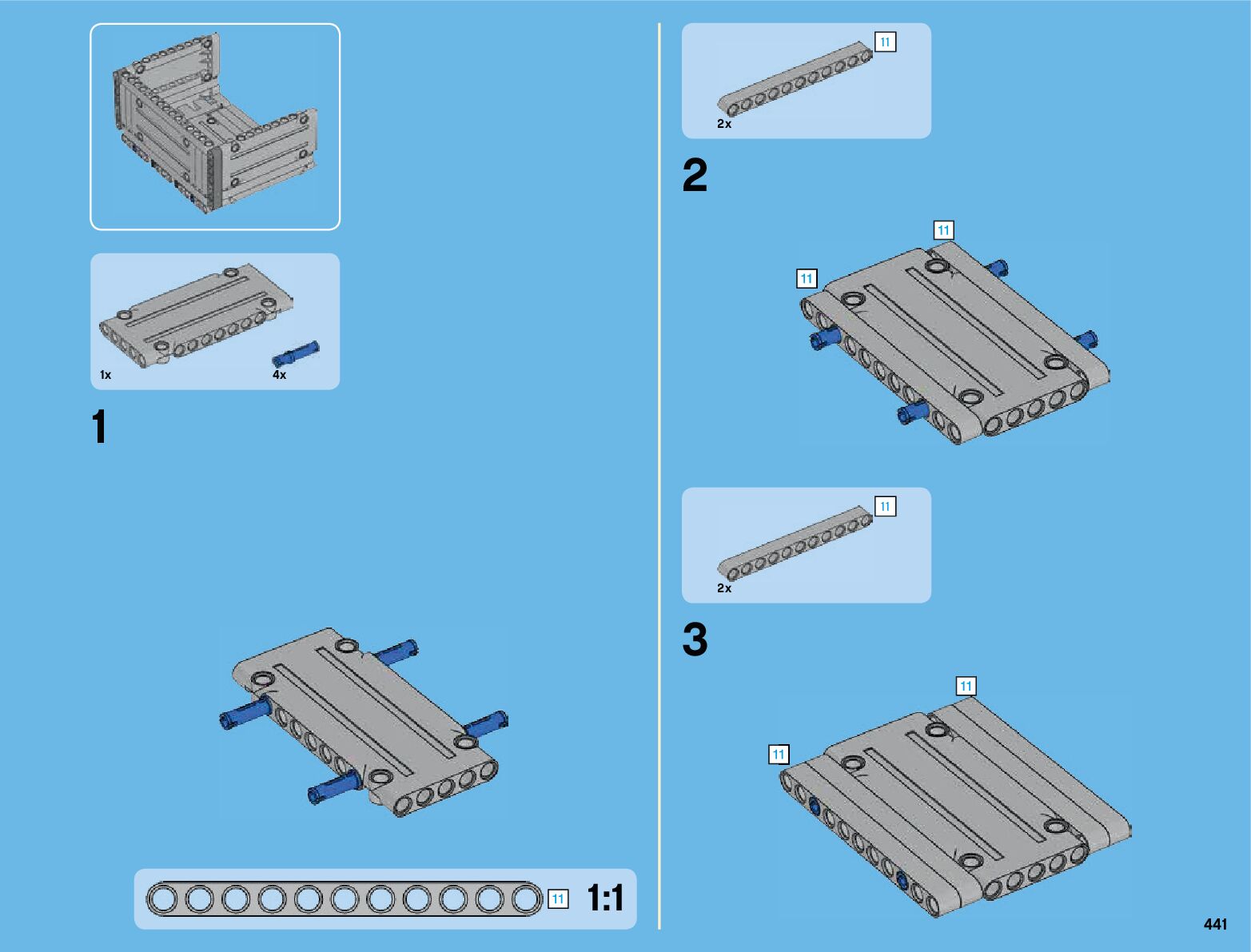 1x
4x

1

11
1:1

11
2x

2

11
11

11
2x

3

11
11

441