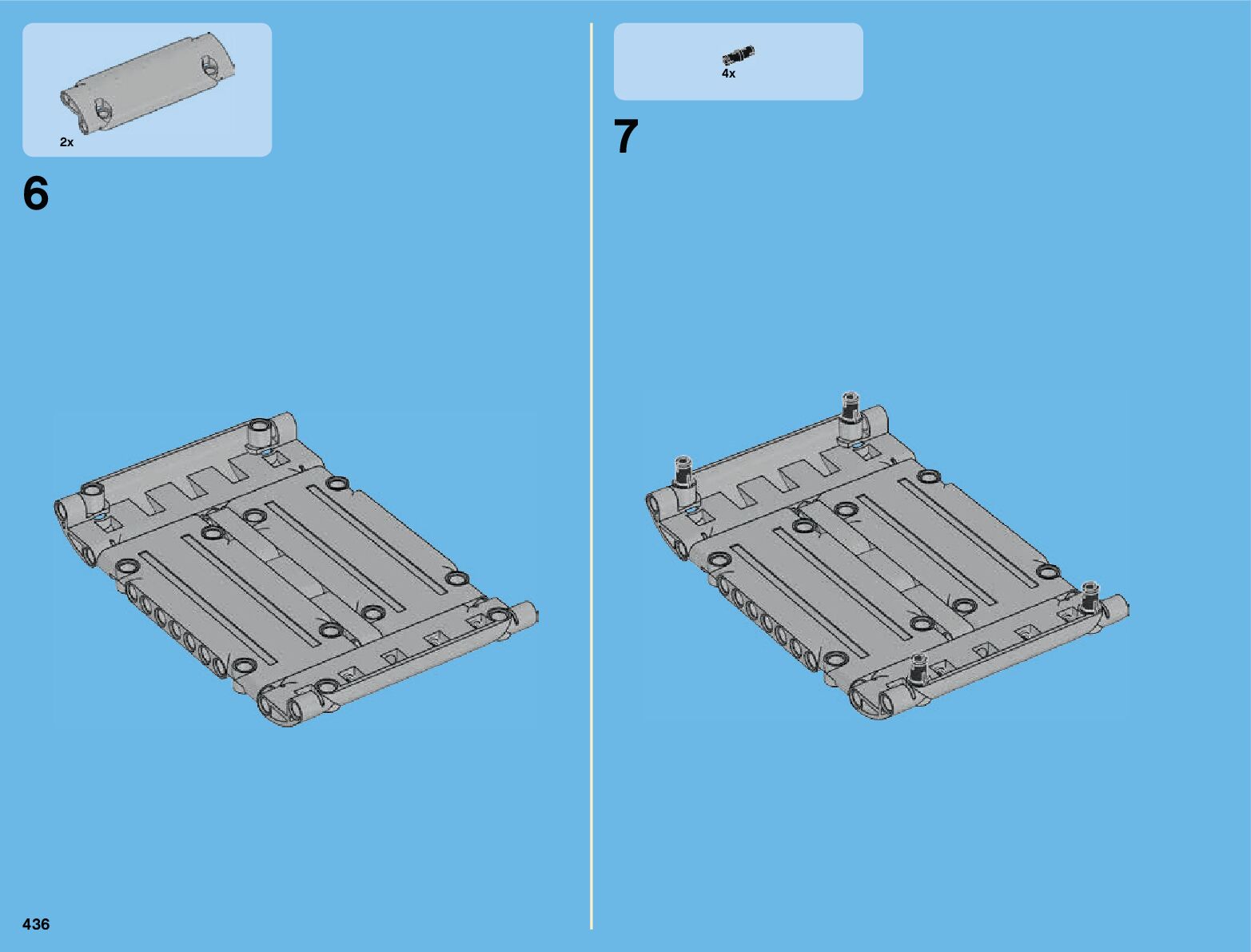 2x

6

4x

7

436