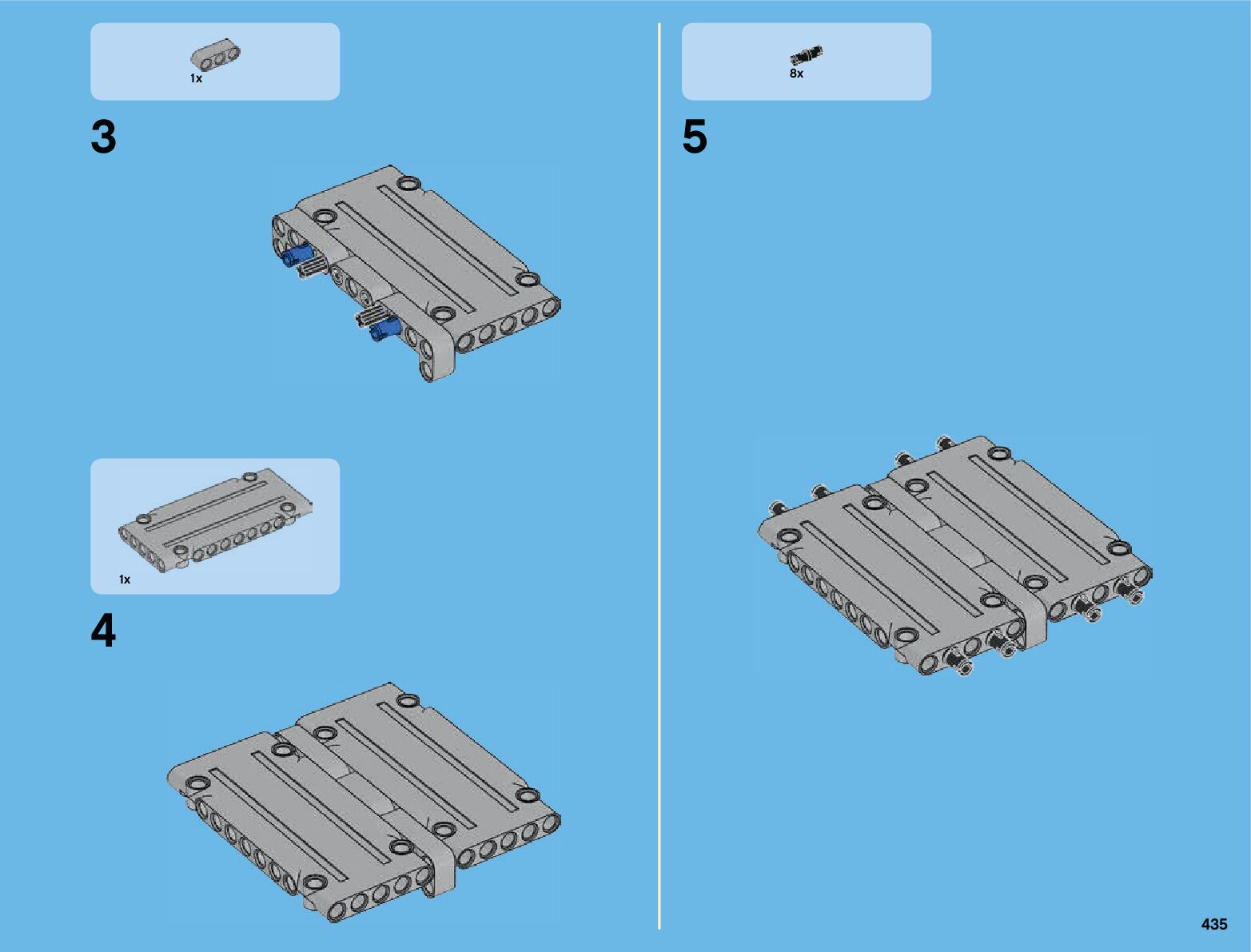 1x

3

1x

4

8x

5

435