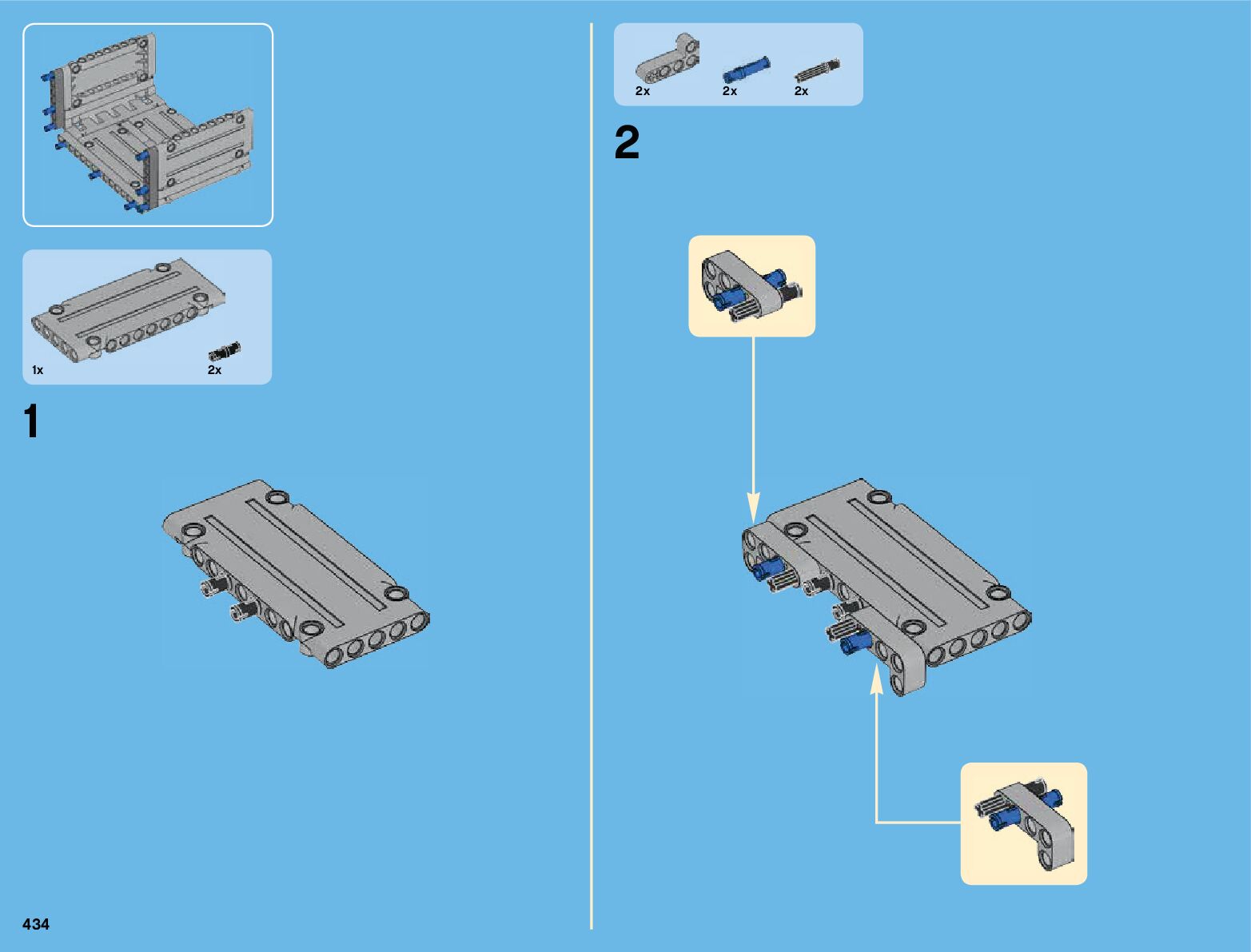 1x

2x

1

434

2x

2x

2x

2