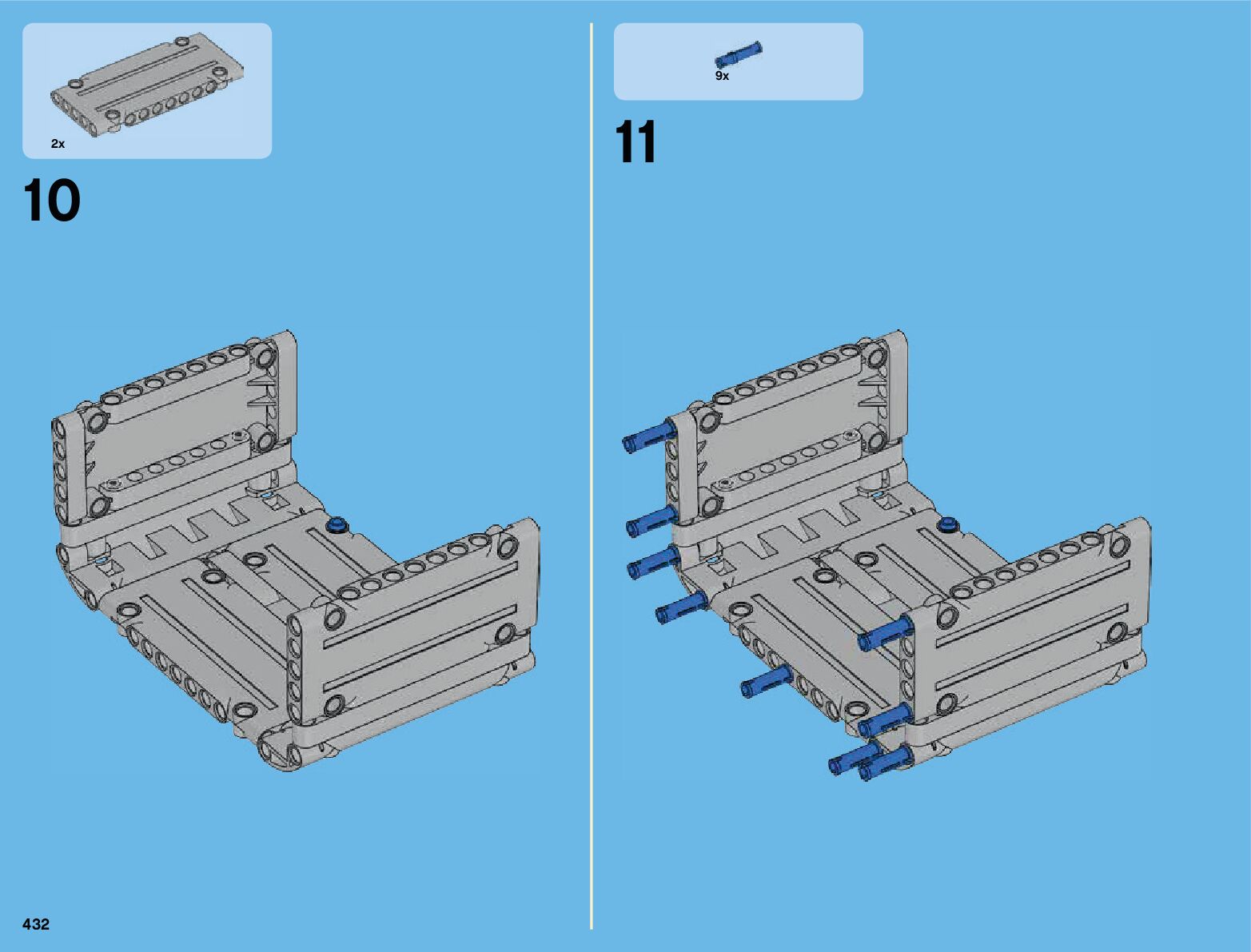 2x

10

9x

11

432