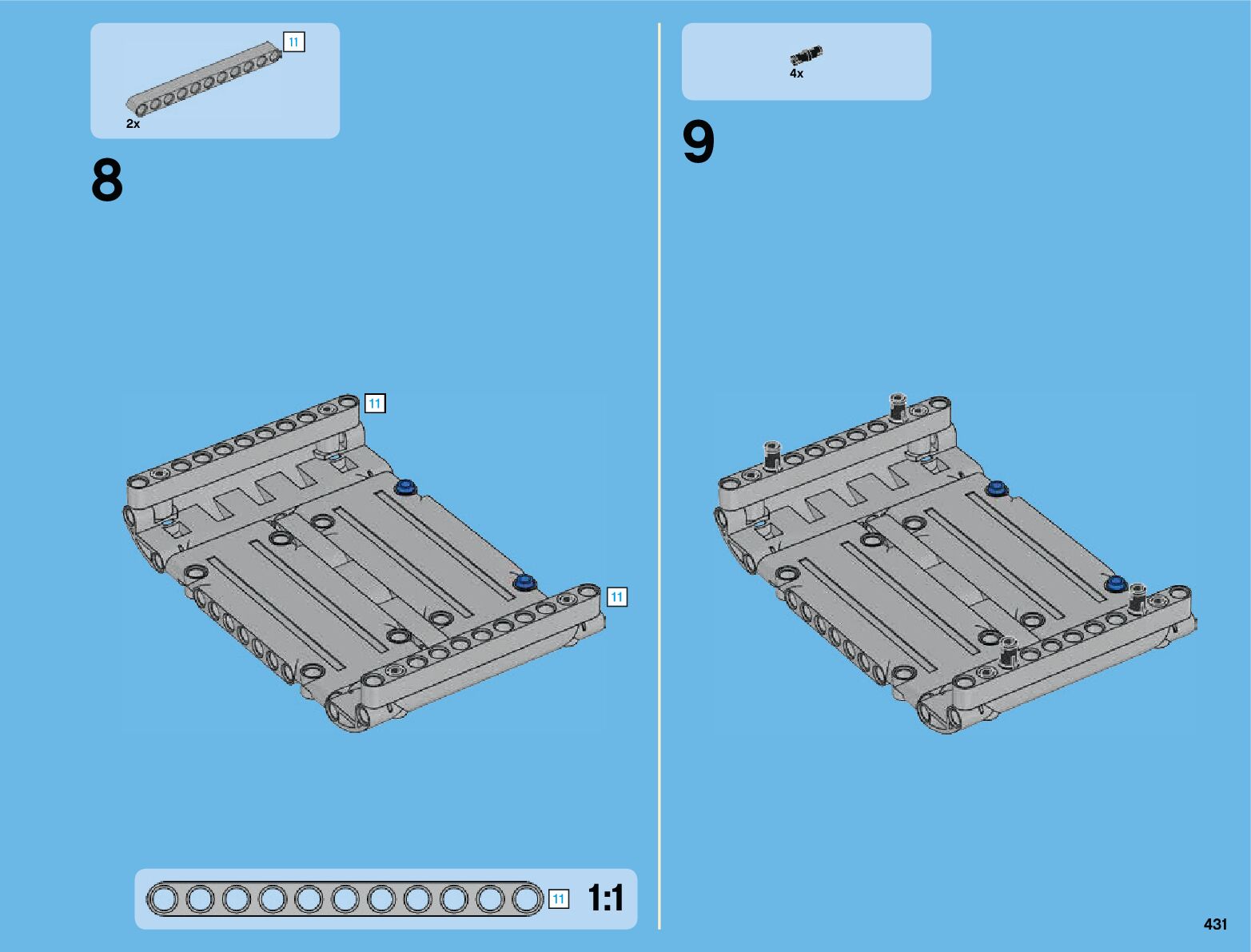 11
2x

8

11

11

11 1:1

4x

9

431