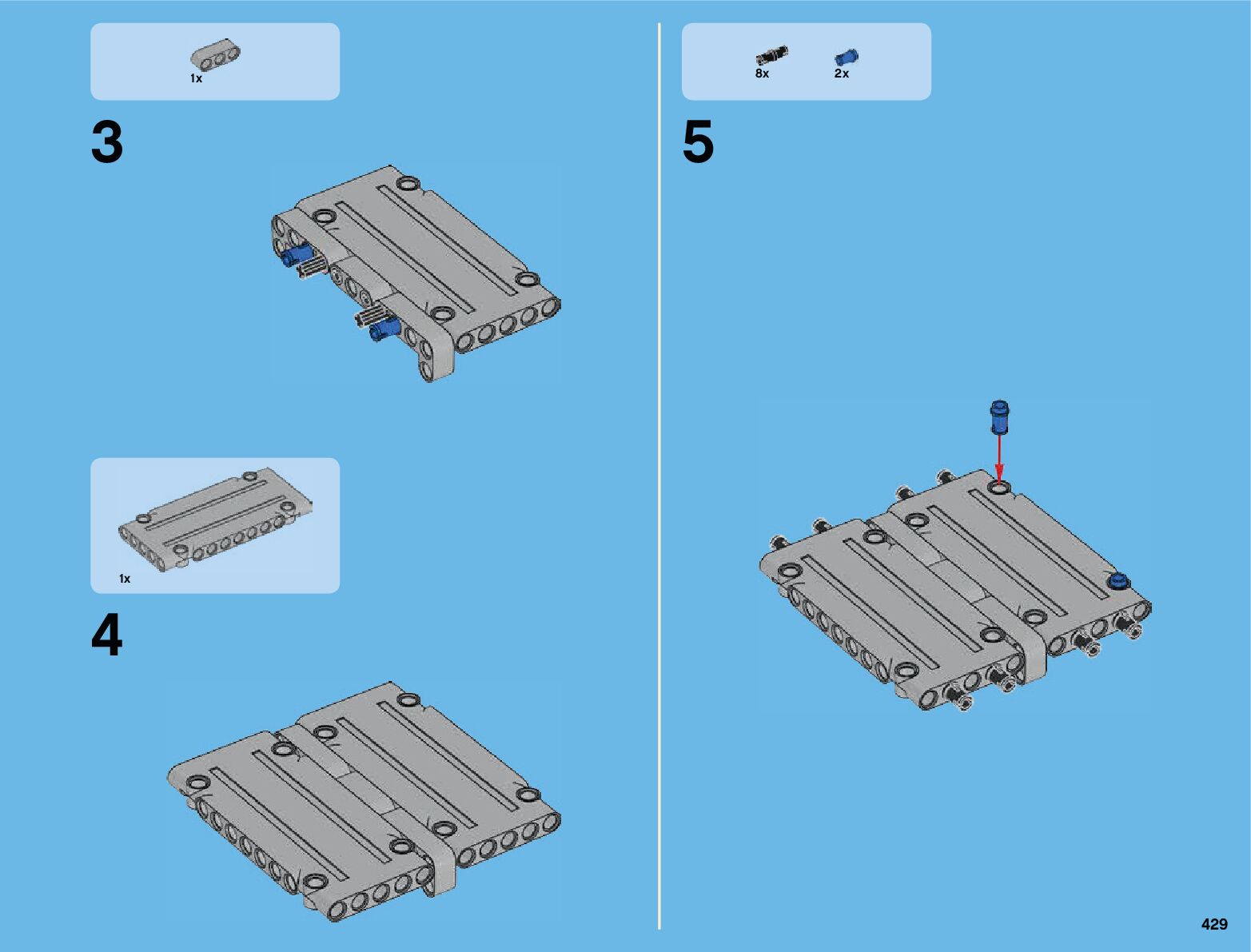 1x

3

1x

4

8x 2x

5

429