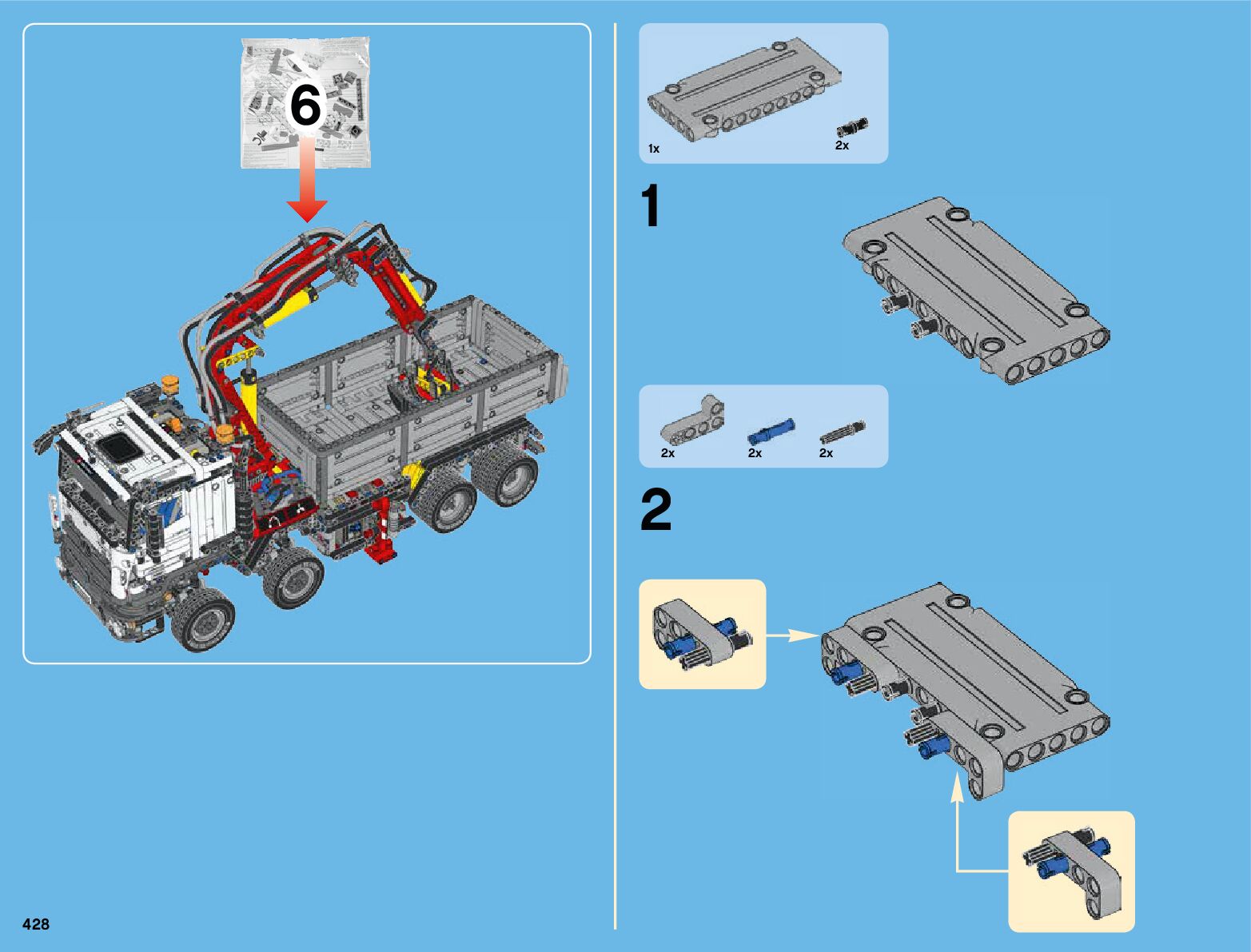 6

1x

2x

1

2x

2x

2x

2

428