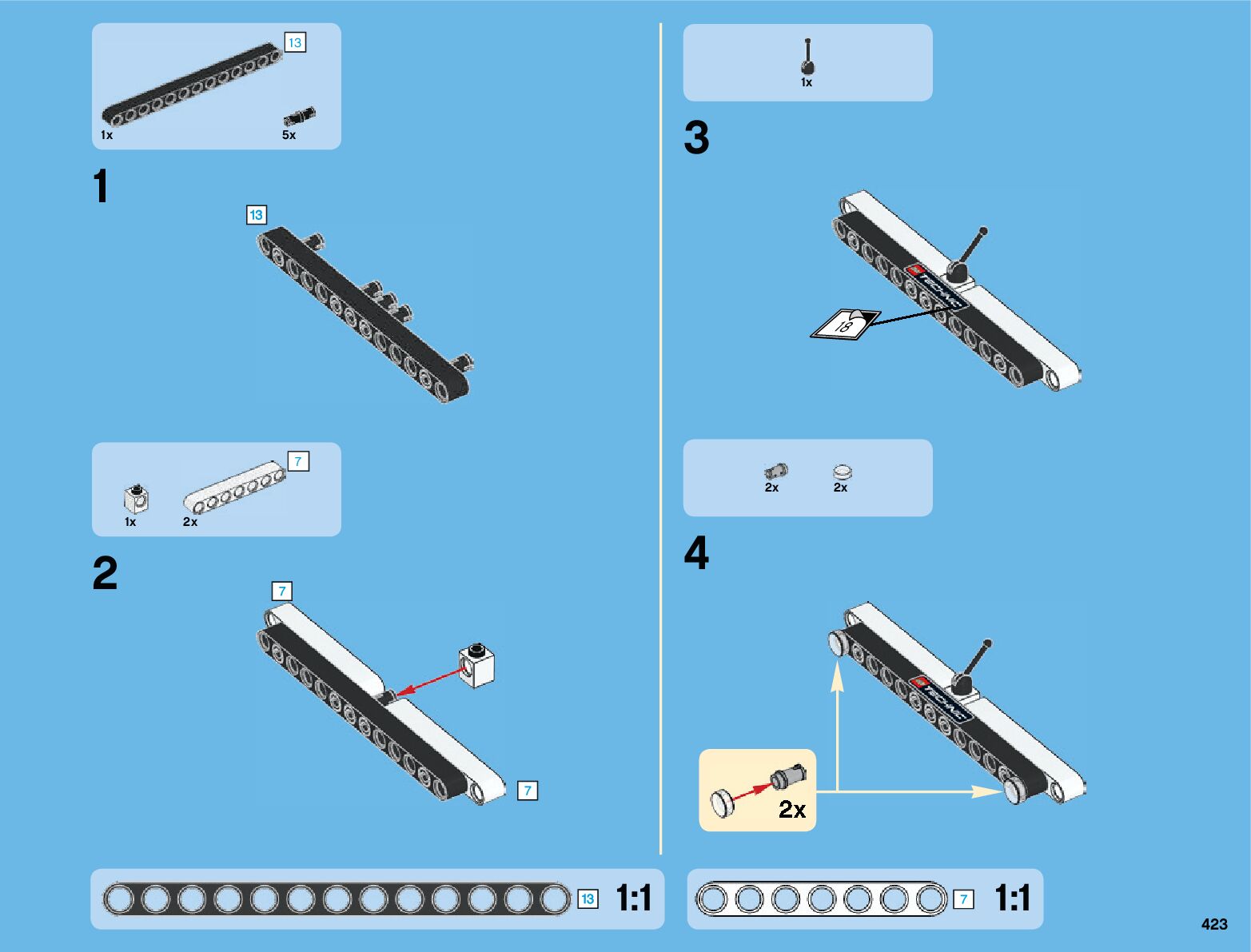 13
1x
5x

1

13

7
1x
2x

2

7

7

1x

3

18

2x
2x

4

2x

13 1:1

7 1:1

423