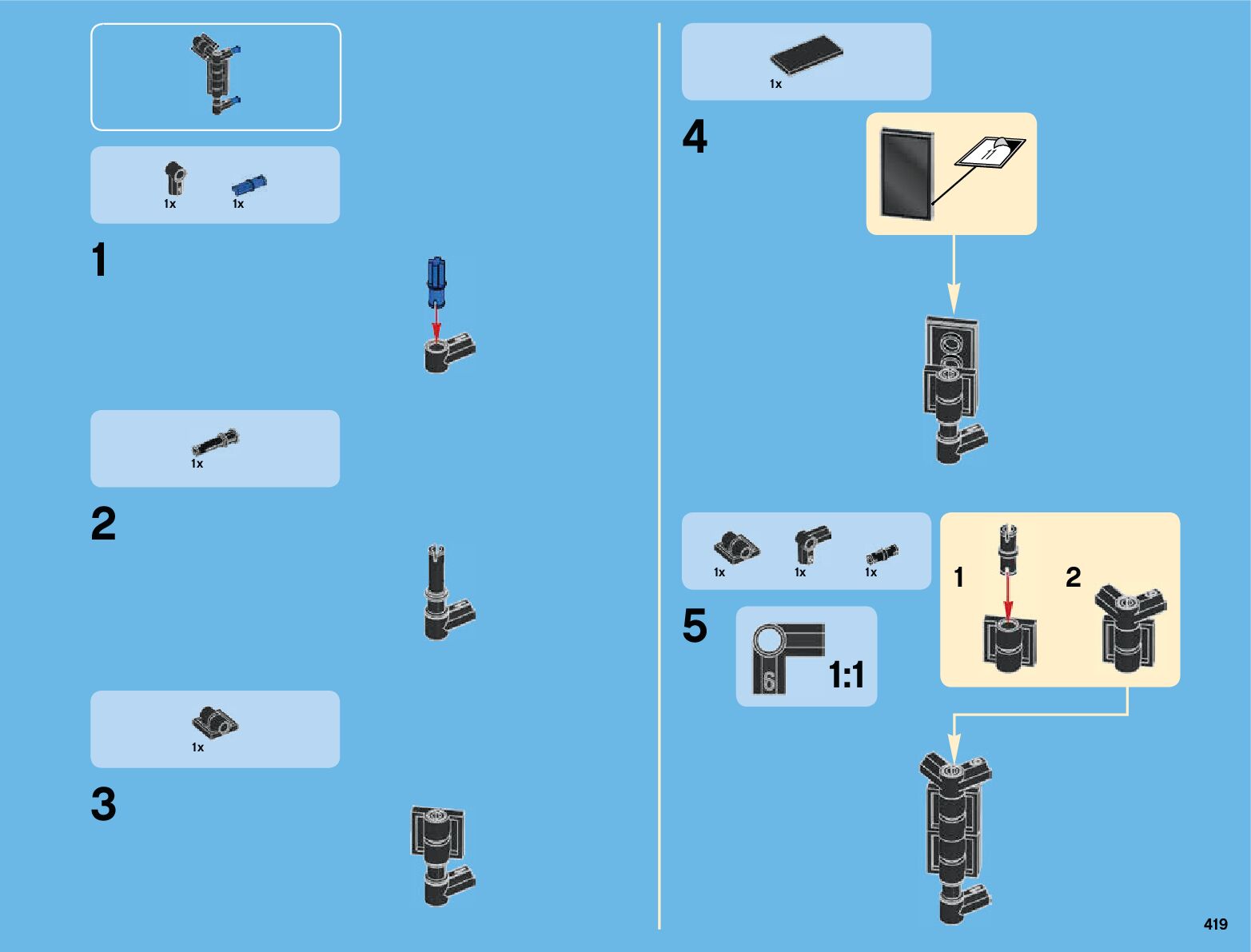 1x 1x

1

1x

2

1x

3

1x

4

11

1x 1x 1x

5

6

1:1

1

2

419