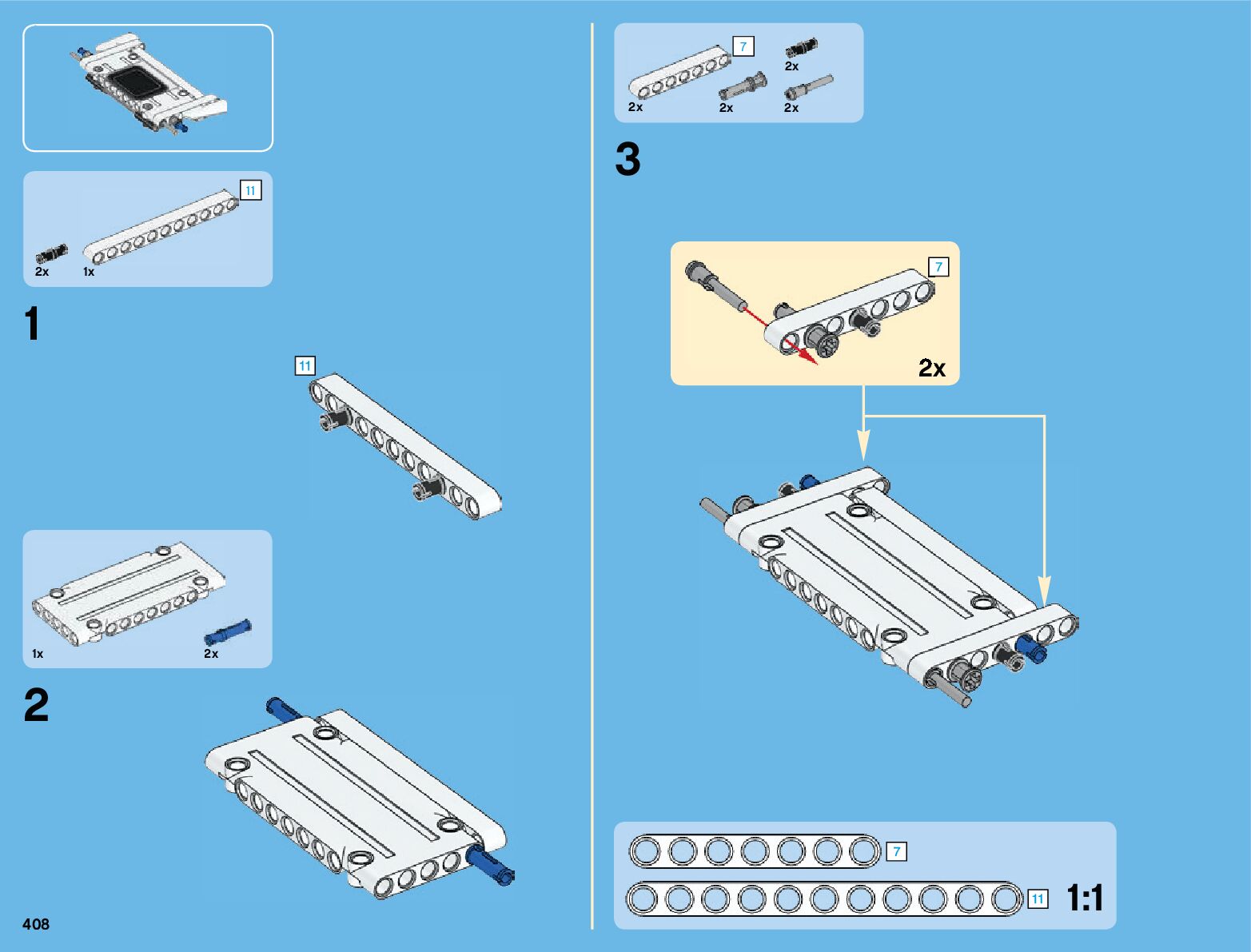 11
2x
1x

1

11

1x
2x

2

408

7
2x
2x
2x
2x

3

7
2x

7
11
1:1