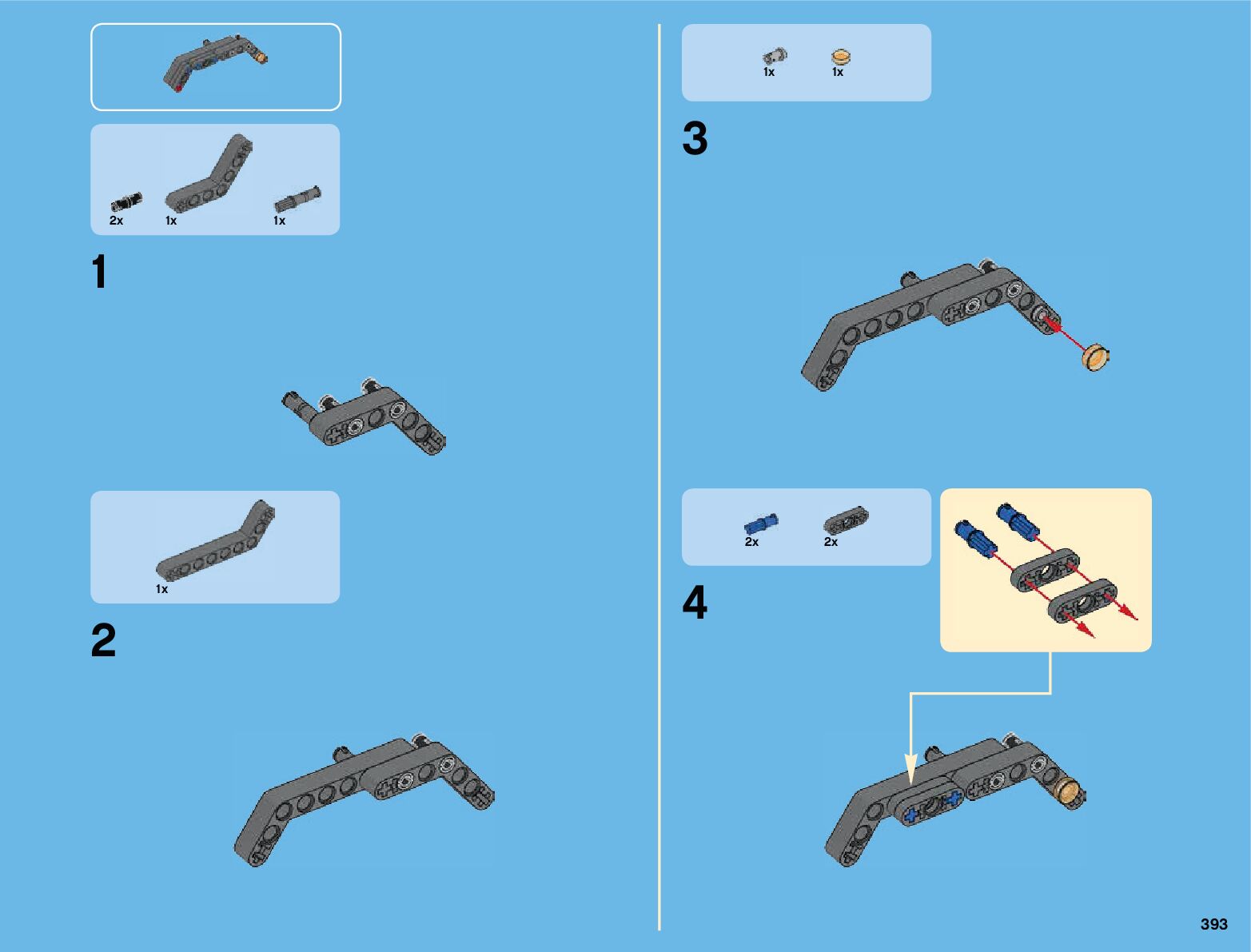 2x 1x 1x

1

1x

2

1x 1x

3

2x 2x

4

393