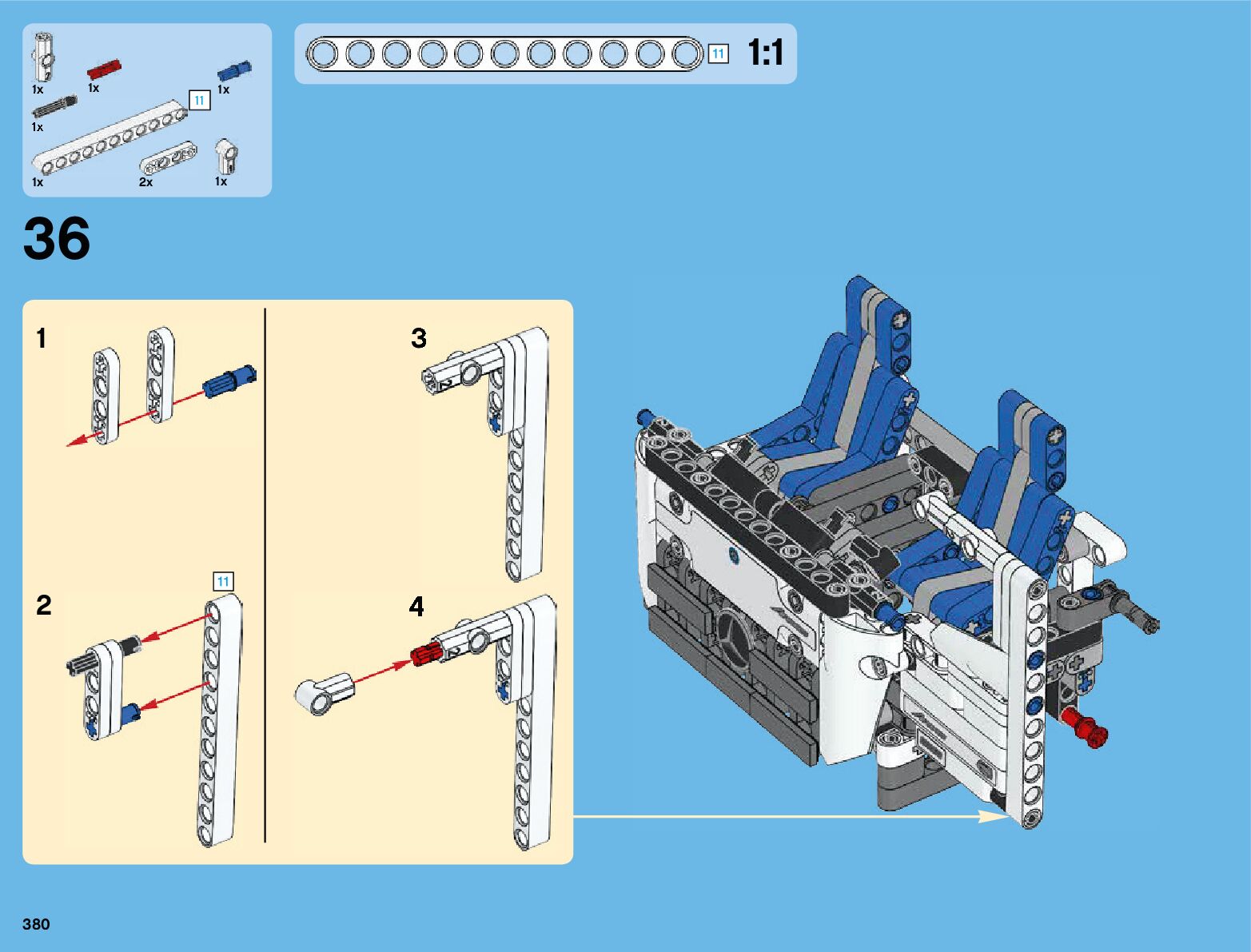 1x
1x
1x
1x
11
1x
2x
1x

11
1:1

36

1
2
11
3
4

380