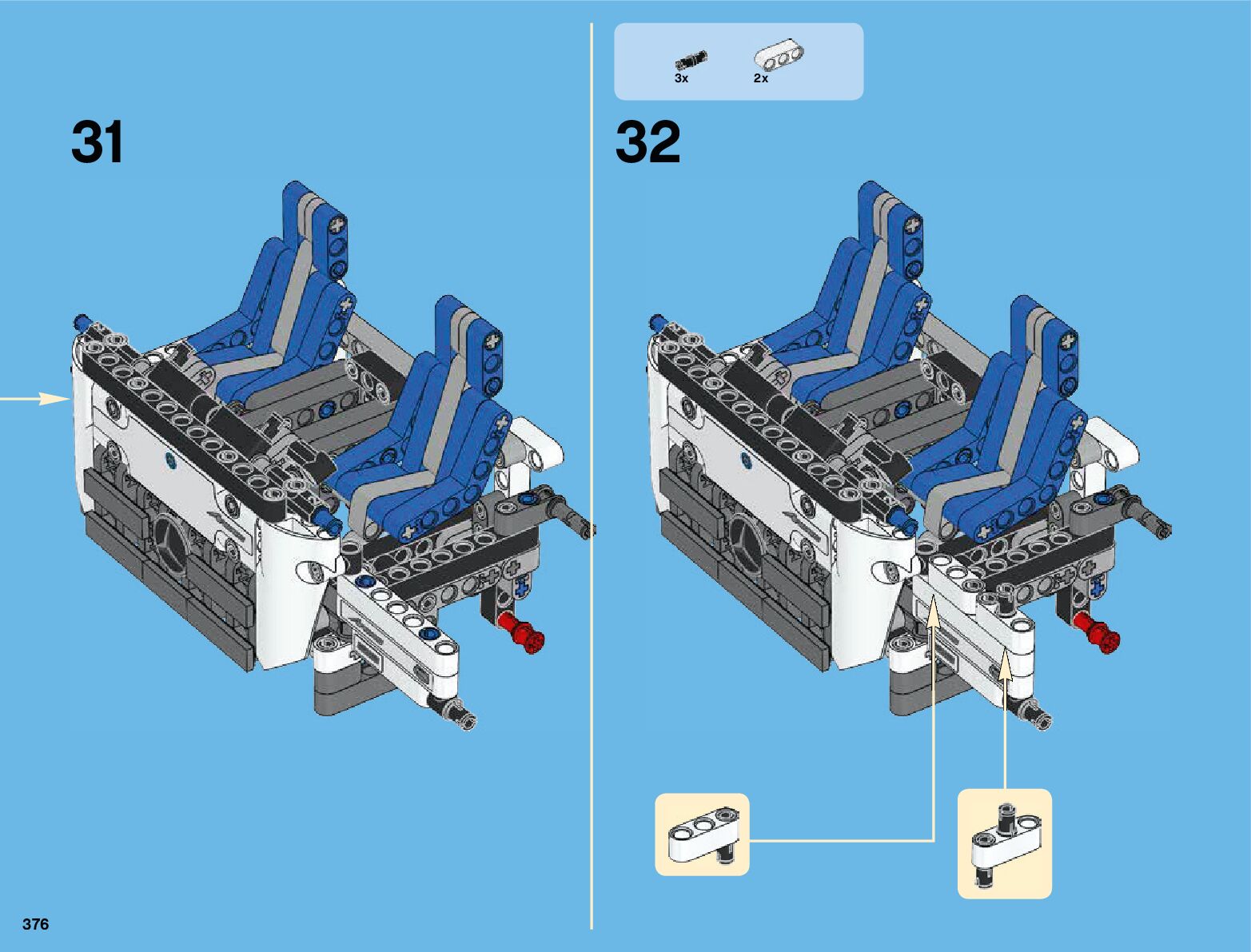 31

3x 2x

32

376