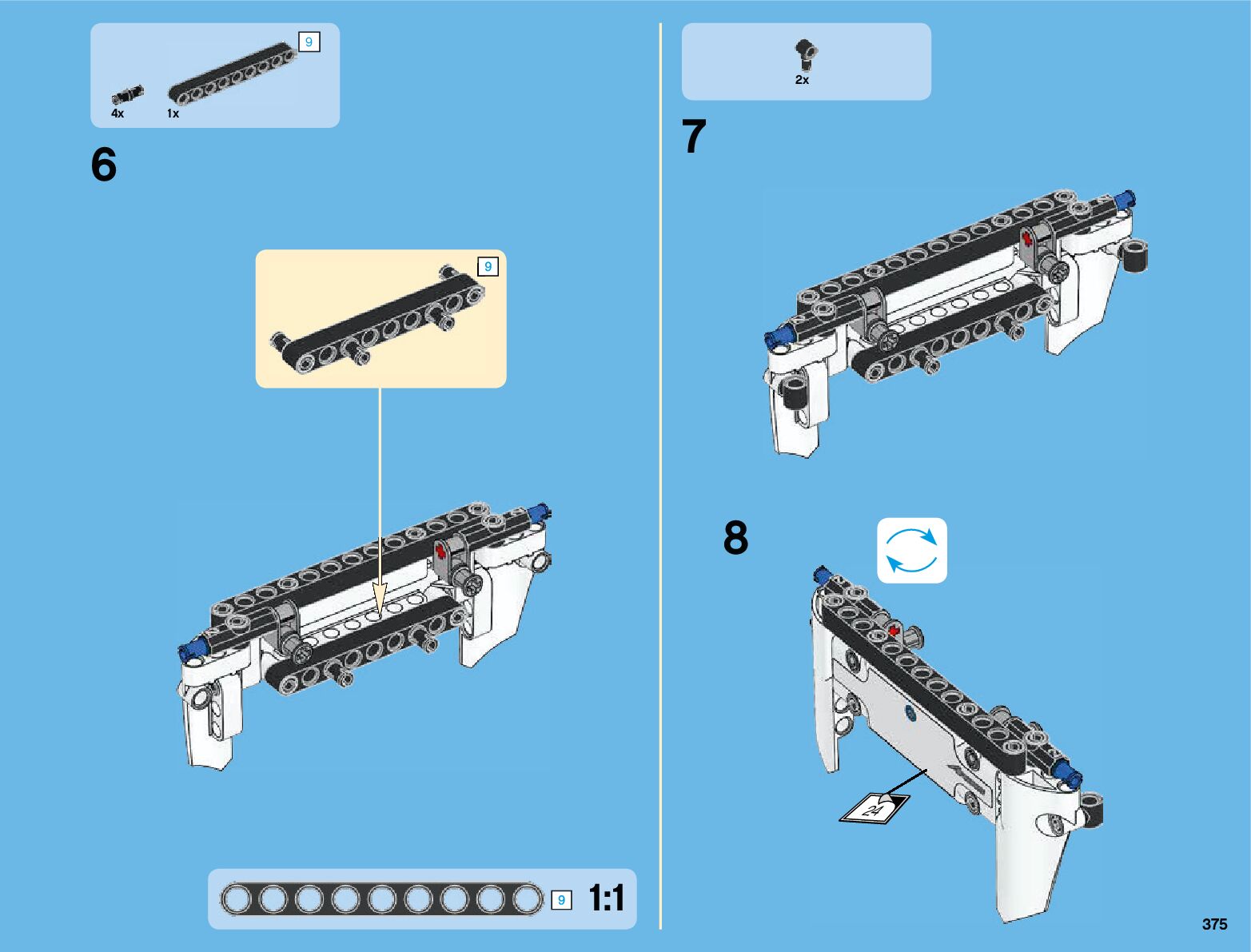 9
4x
1x

6

9

9
1:1

2x

7

8

24

375