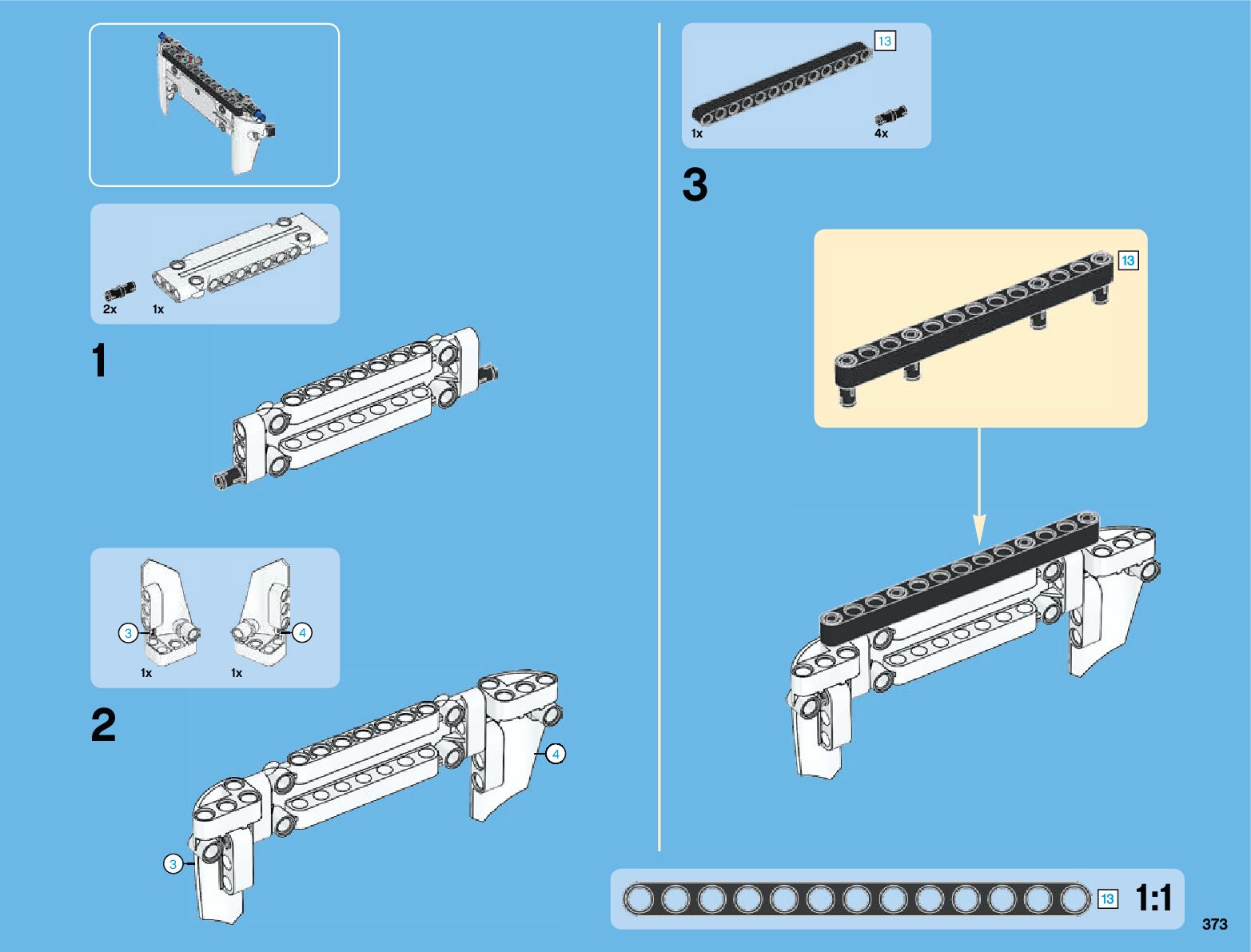 2x
1x

1

3
4
1x
1x

2

4
3

13
1x
4x

3

13

13
1:1

373