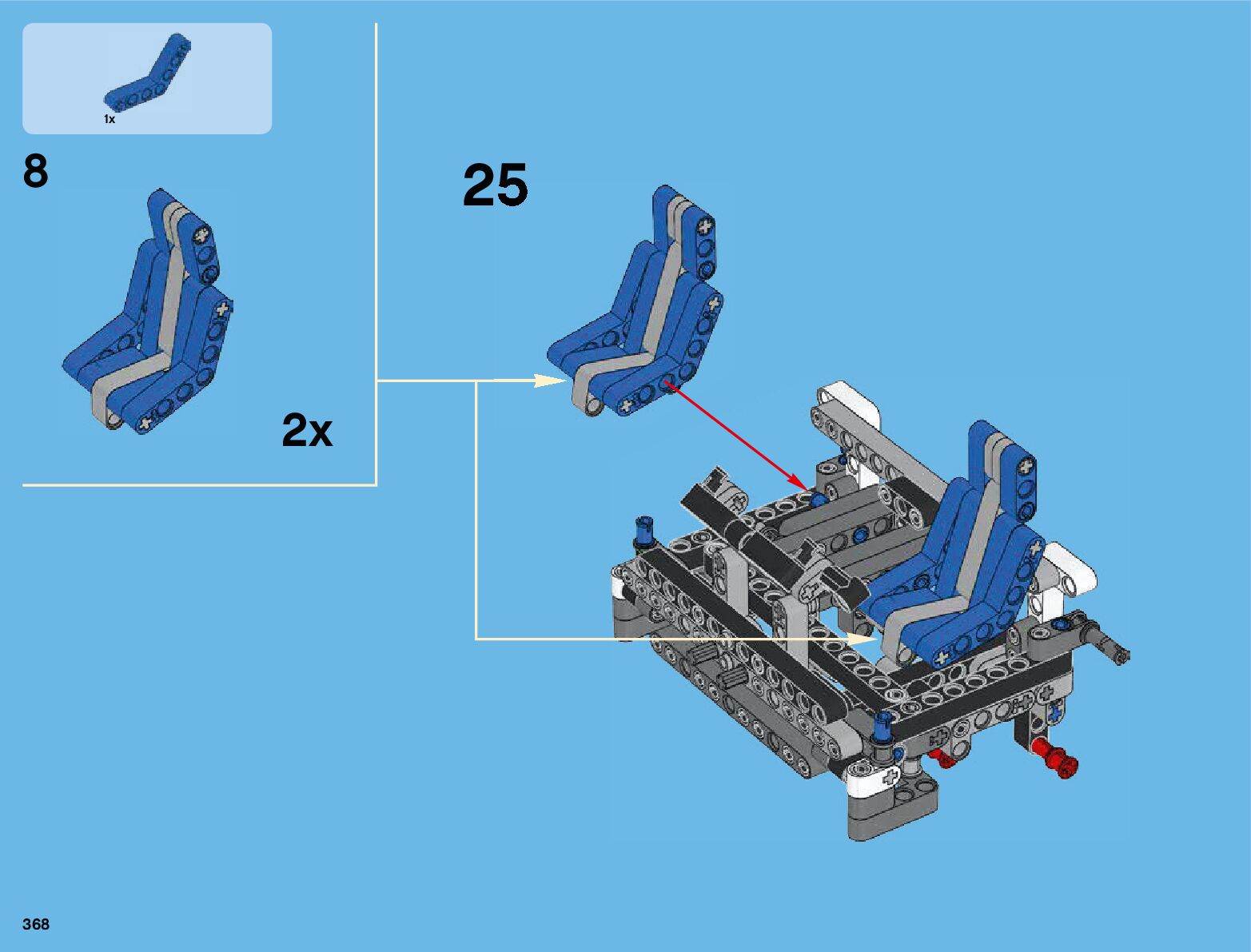 1x

8

2x

25

368