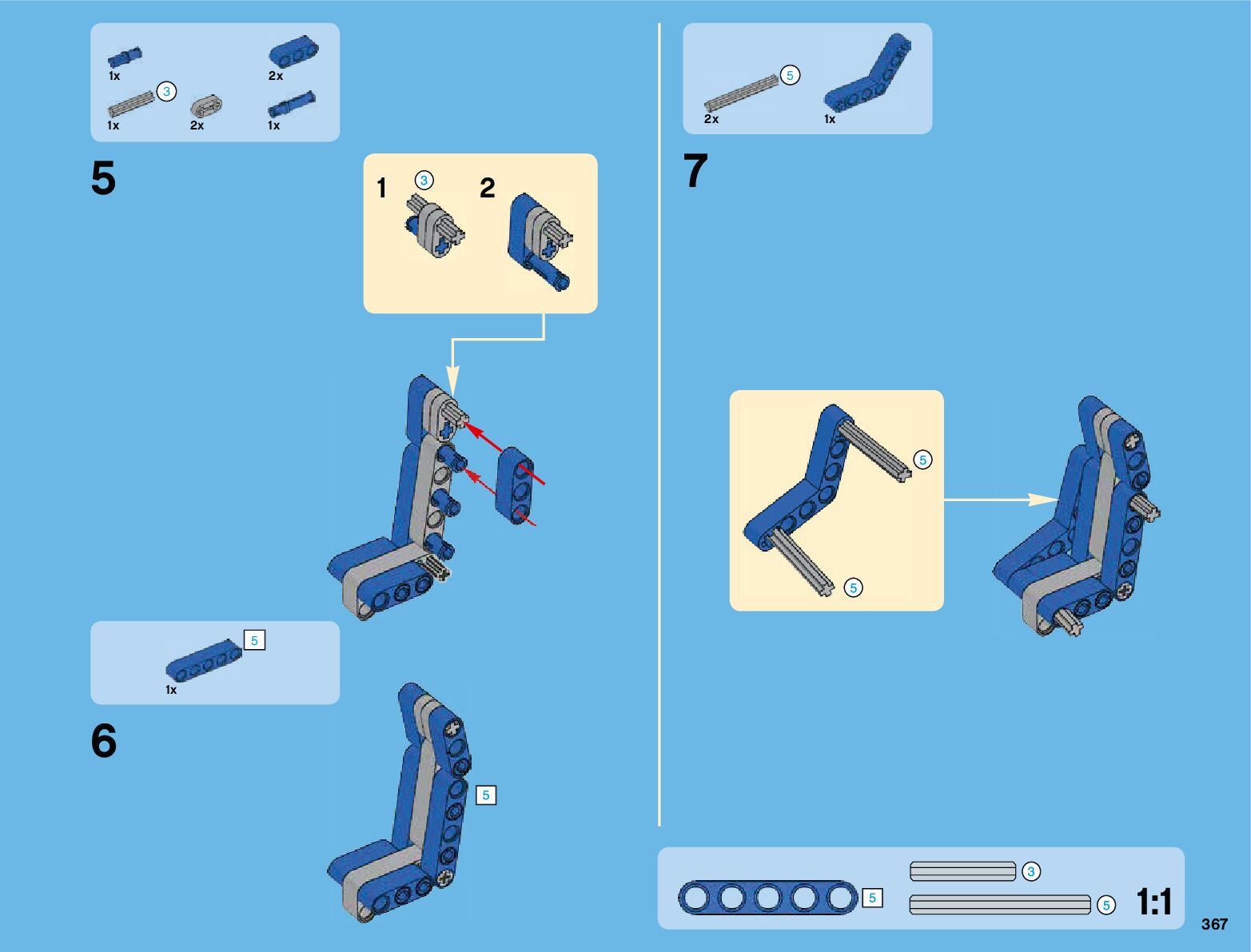 1x 2x
1x 3 2x 1x

5

1 3 2

5
1x

6

5

5
2x 1x

7

5

5

5 3
5 1:1

367