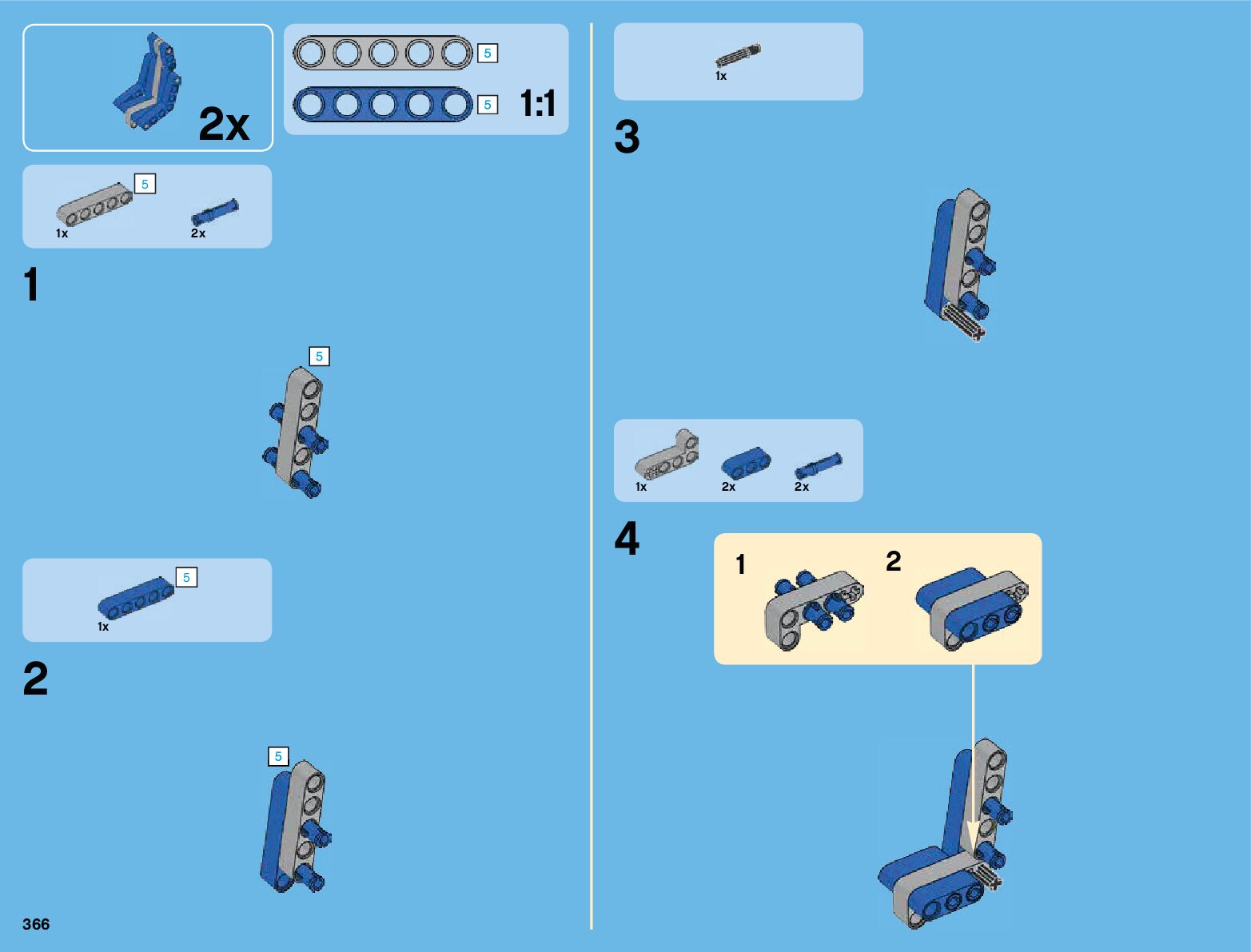 2x

5
5
1:1

5
1x
2x

1

5

5
1x

2

5

366

1x

3

1x
2x
2x

4

1
2