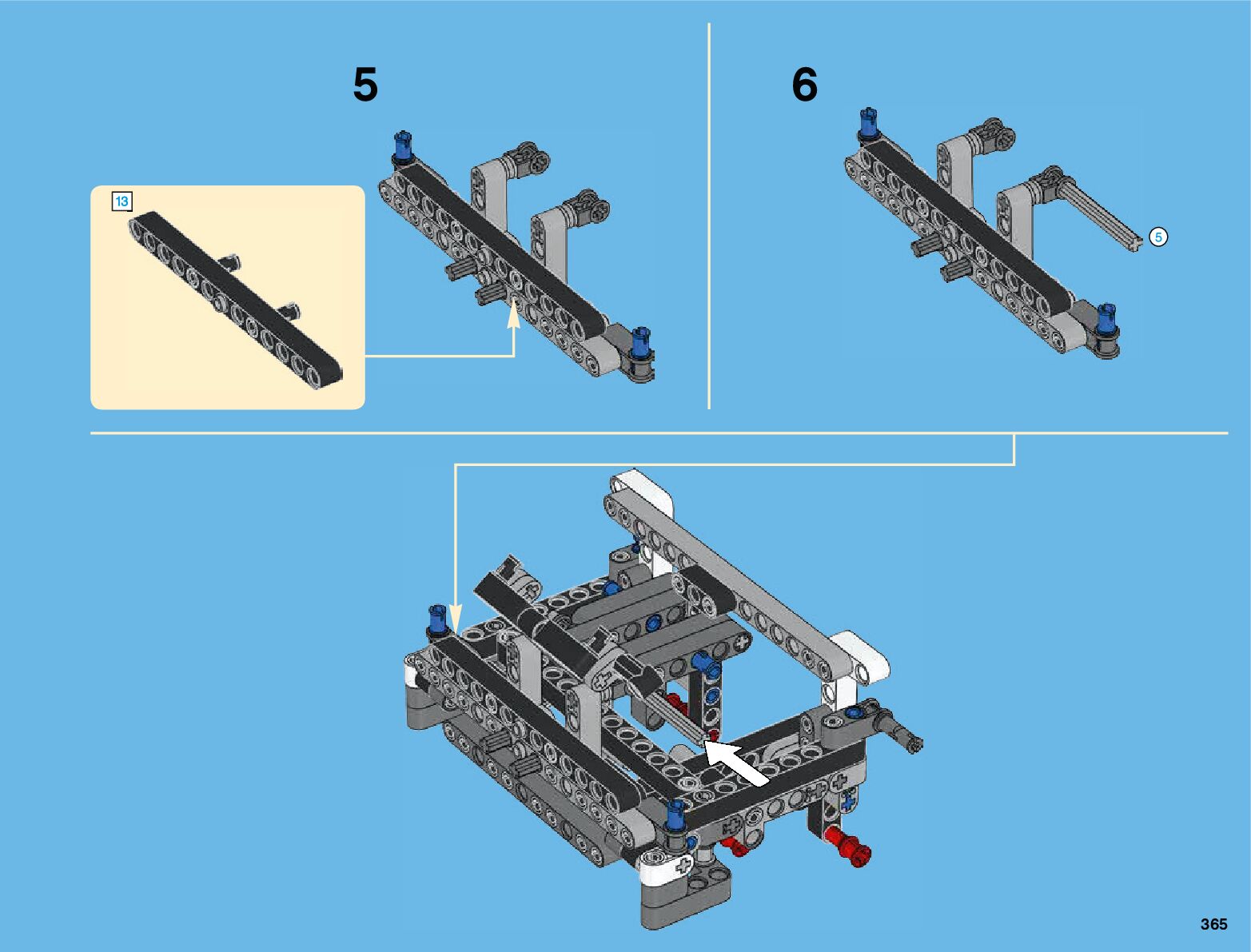 5

13

6

5

365