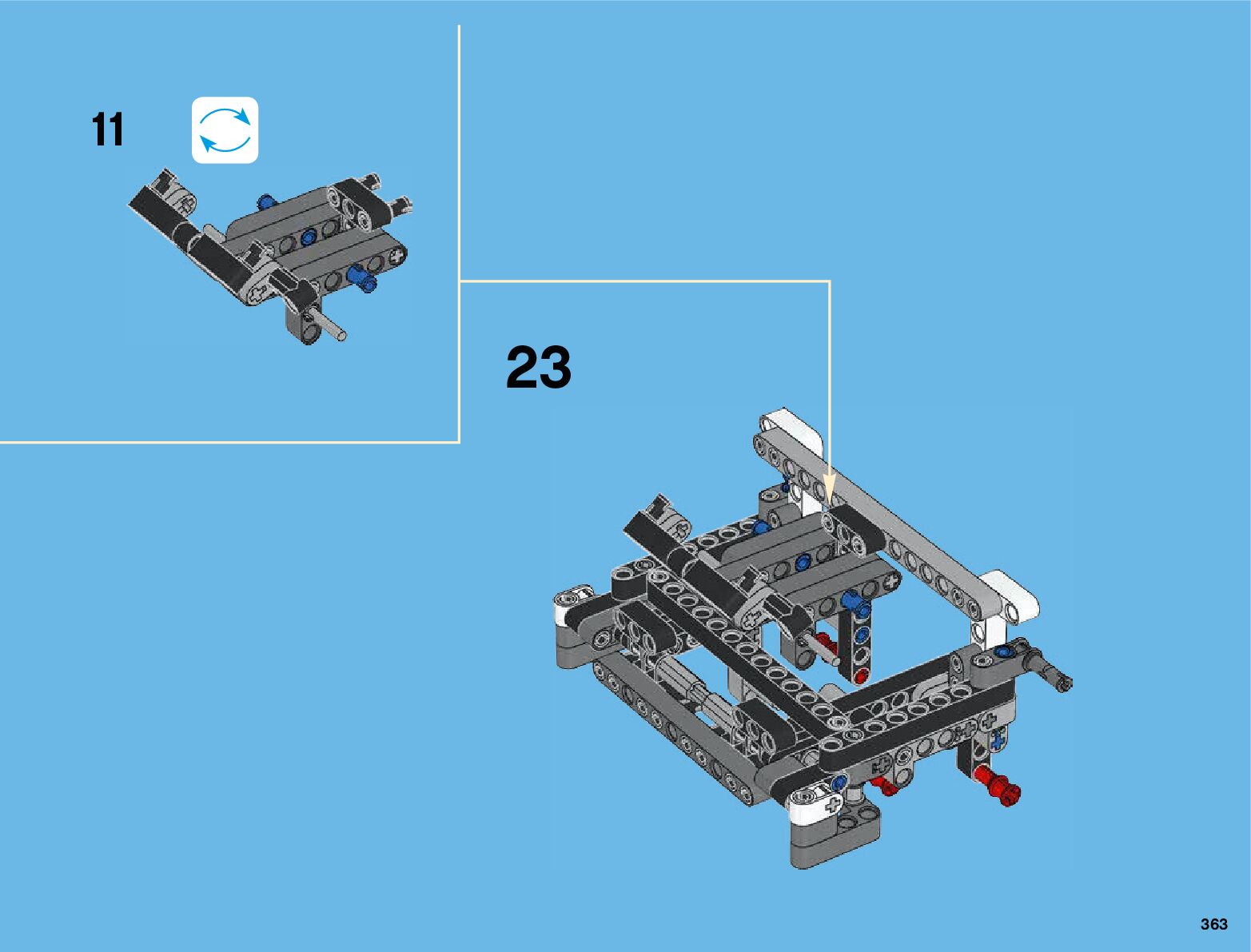 11

23

363