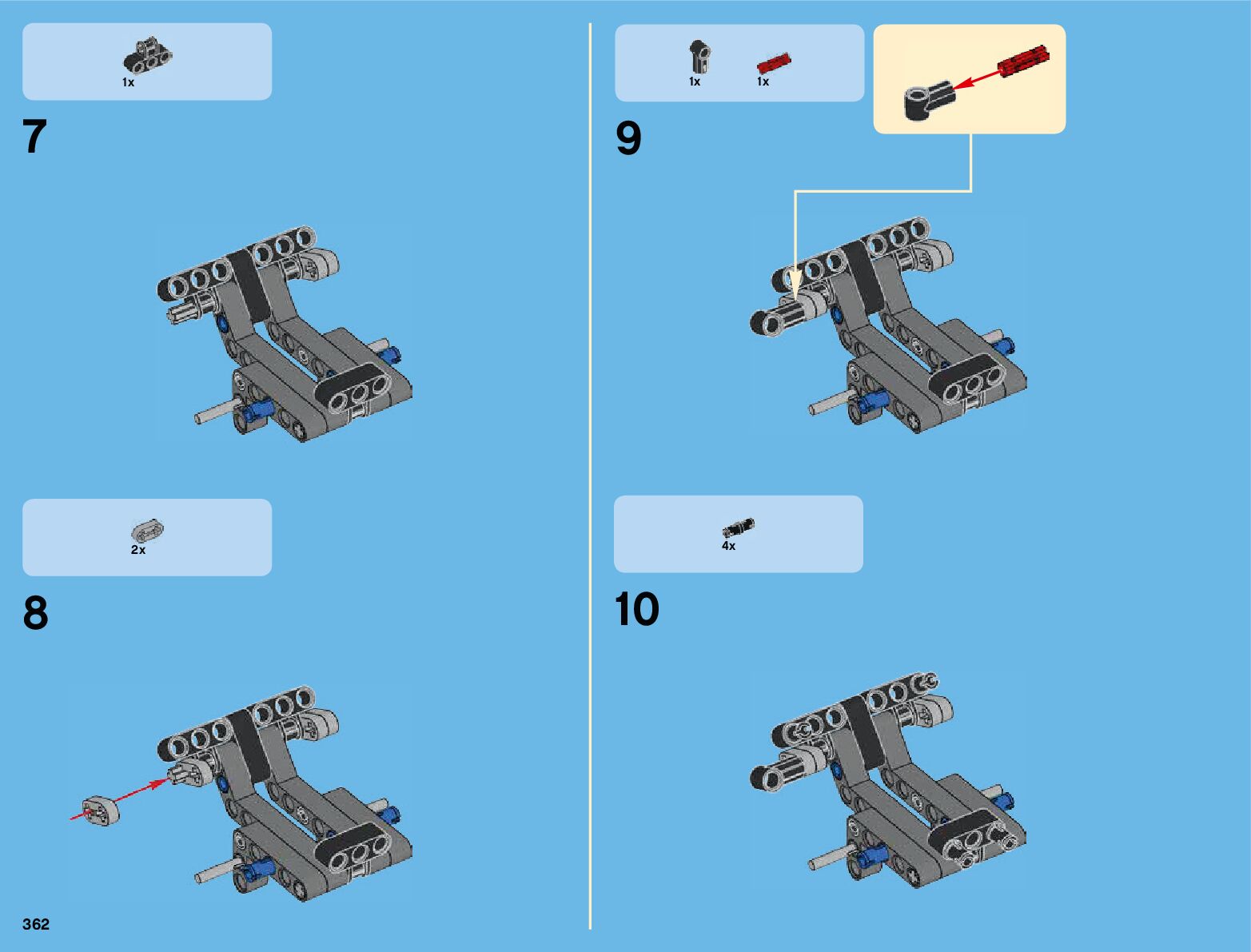 1x

7

2x

8

362

1x 1x

9

4x

10