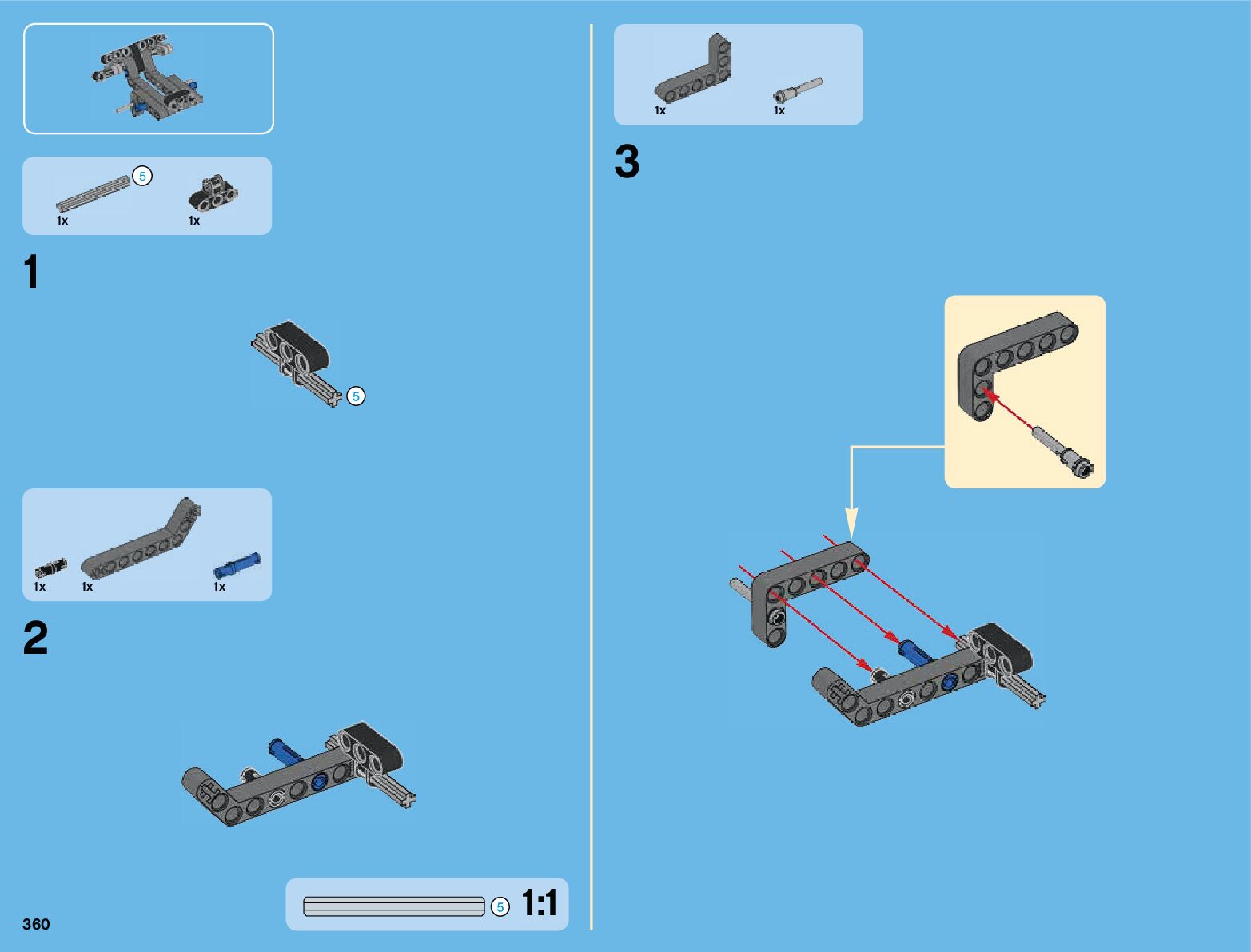 5
1x
1x

1

5

1x
1x
1x

2

5
1:1

360

1x
1x

3