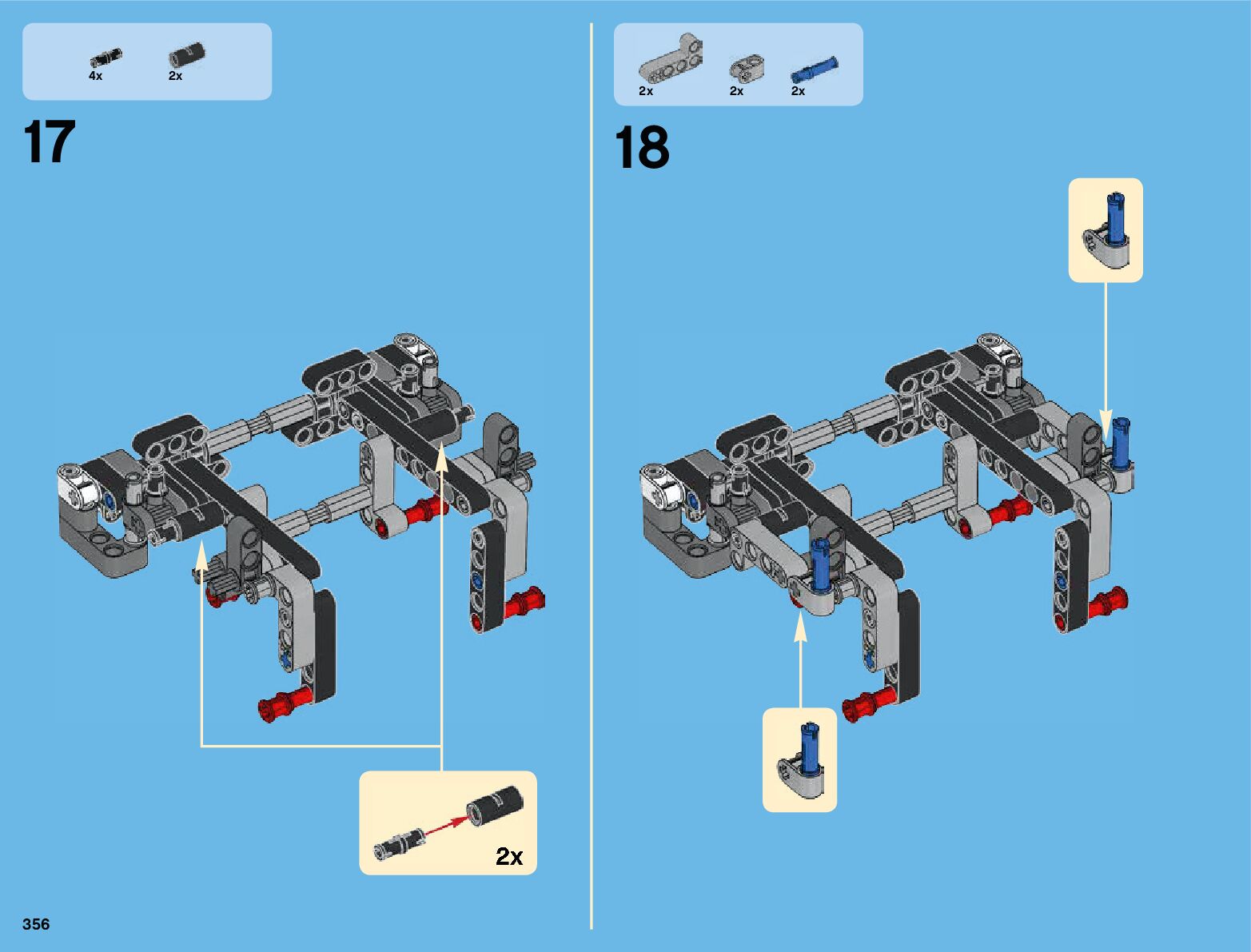 4x 2x

17

2x

356

2x 2x 2x

18