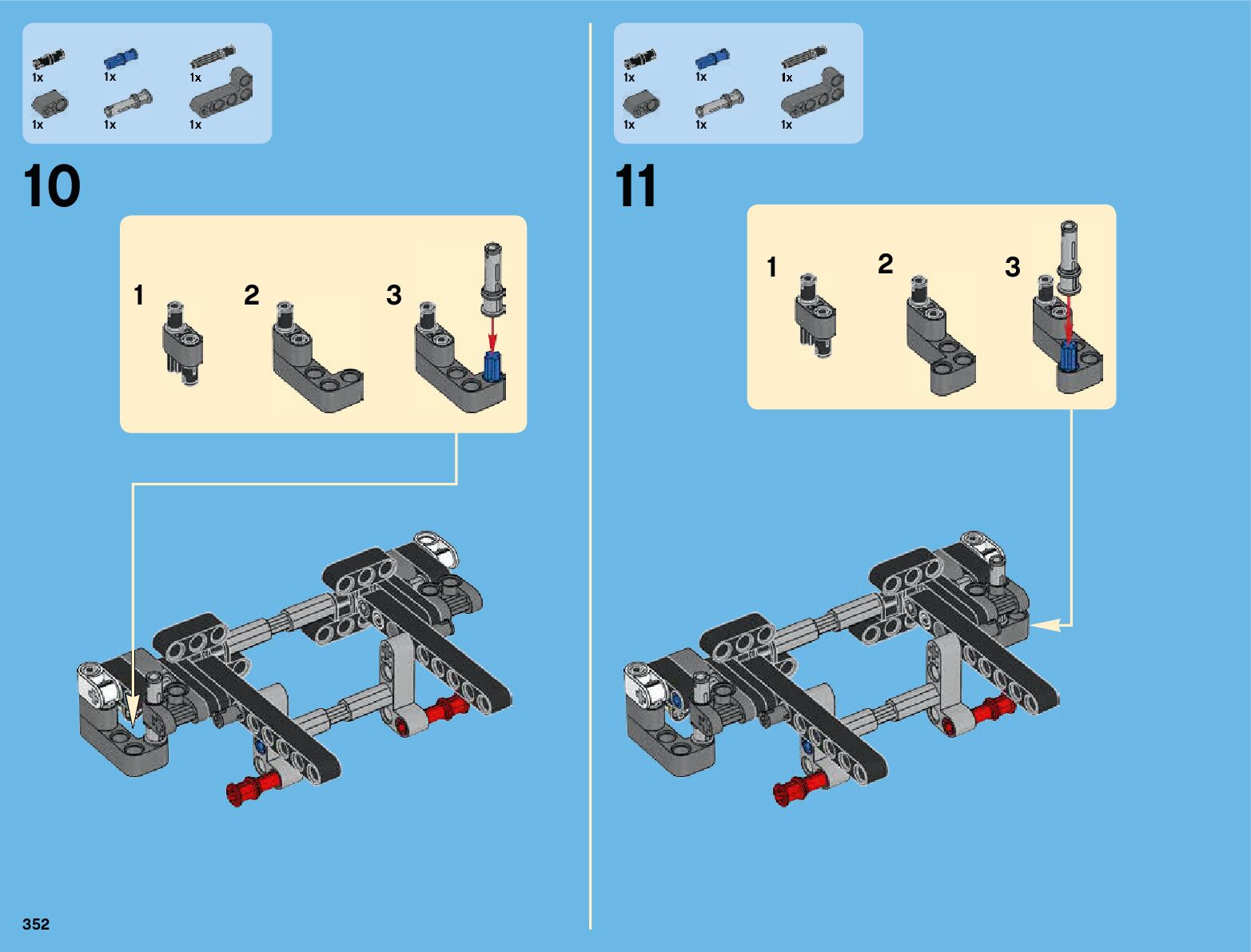 1x 1x 1x
1x 1x 1x

10

1 2 3

1x 1x 1x
1x 1x 1x

11

1 2 3

352