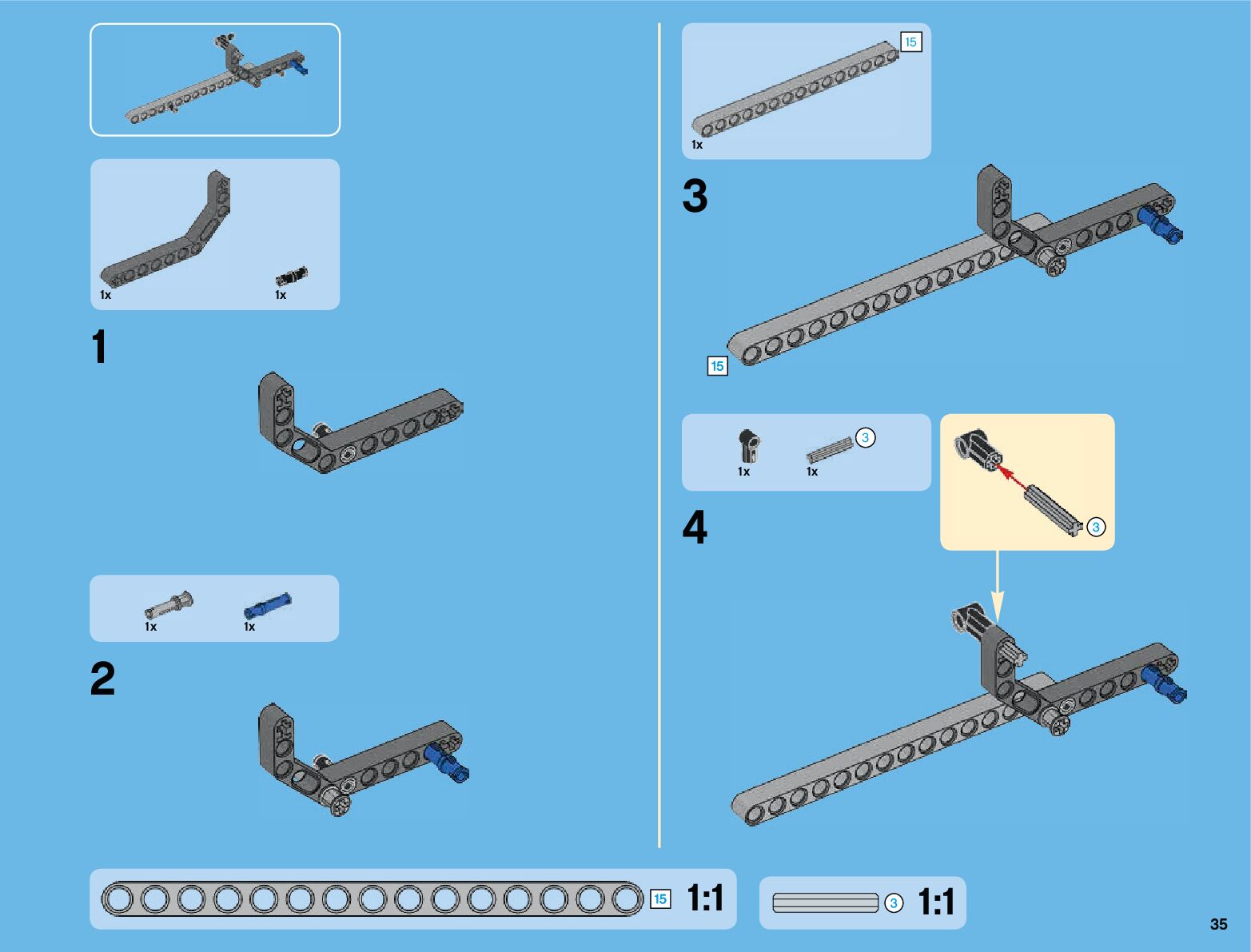 1x
1x

1

1x
1x

2

15
1x

3

15

1x
1x
3

3

4

15
1:1

3
1:1

35