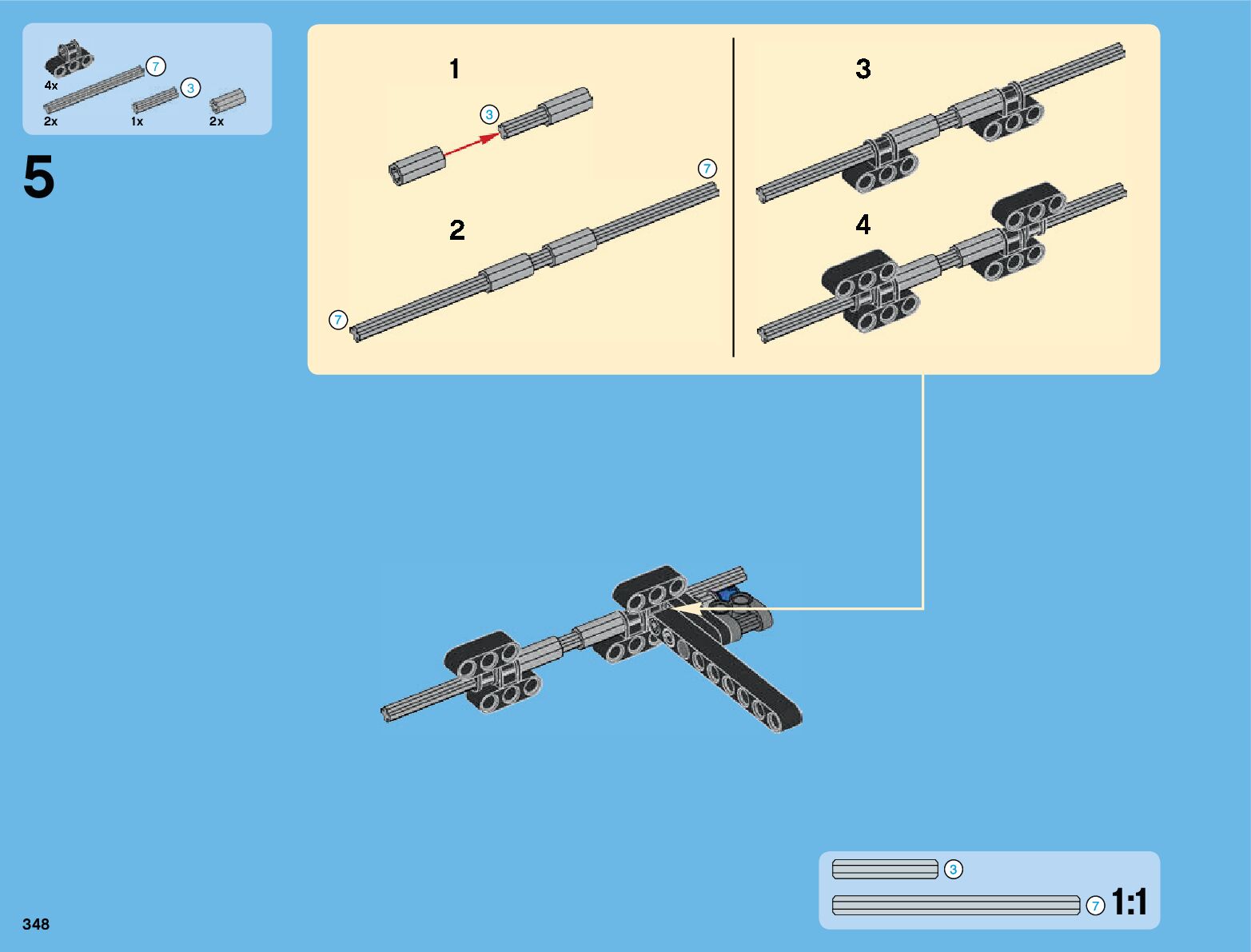 4x
7
3
2x
1x
2x

5

1
3
7
2
7

3
4

3
7
1:1

348