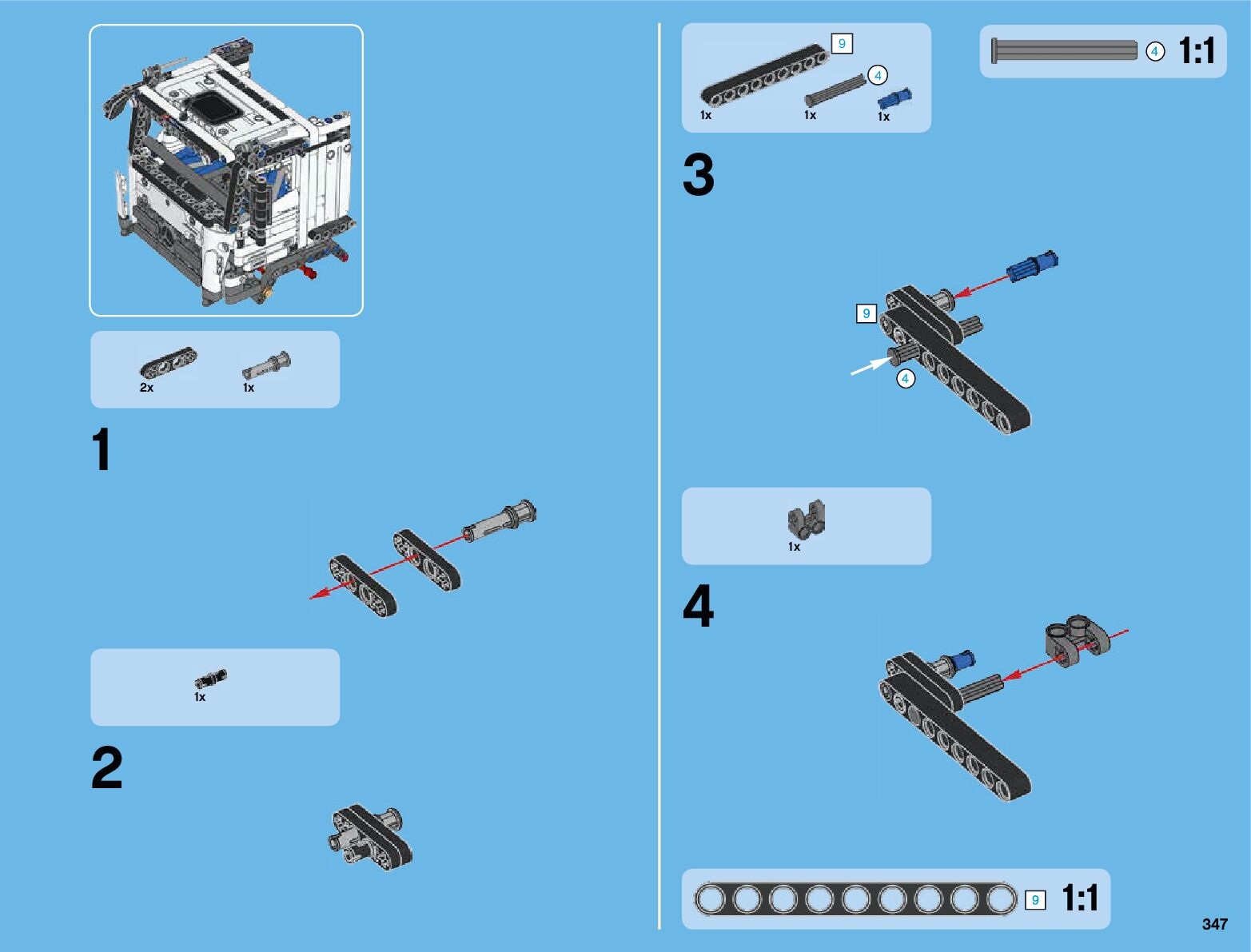 2x
1x

1

1x

2

9
4
1x
1x
1x

4 1:1

3

9
4

1x

4

9 1:1

347