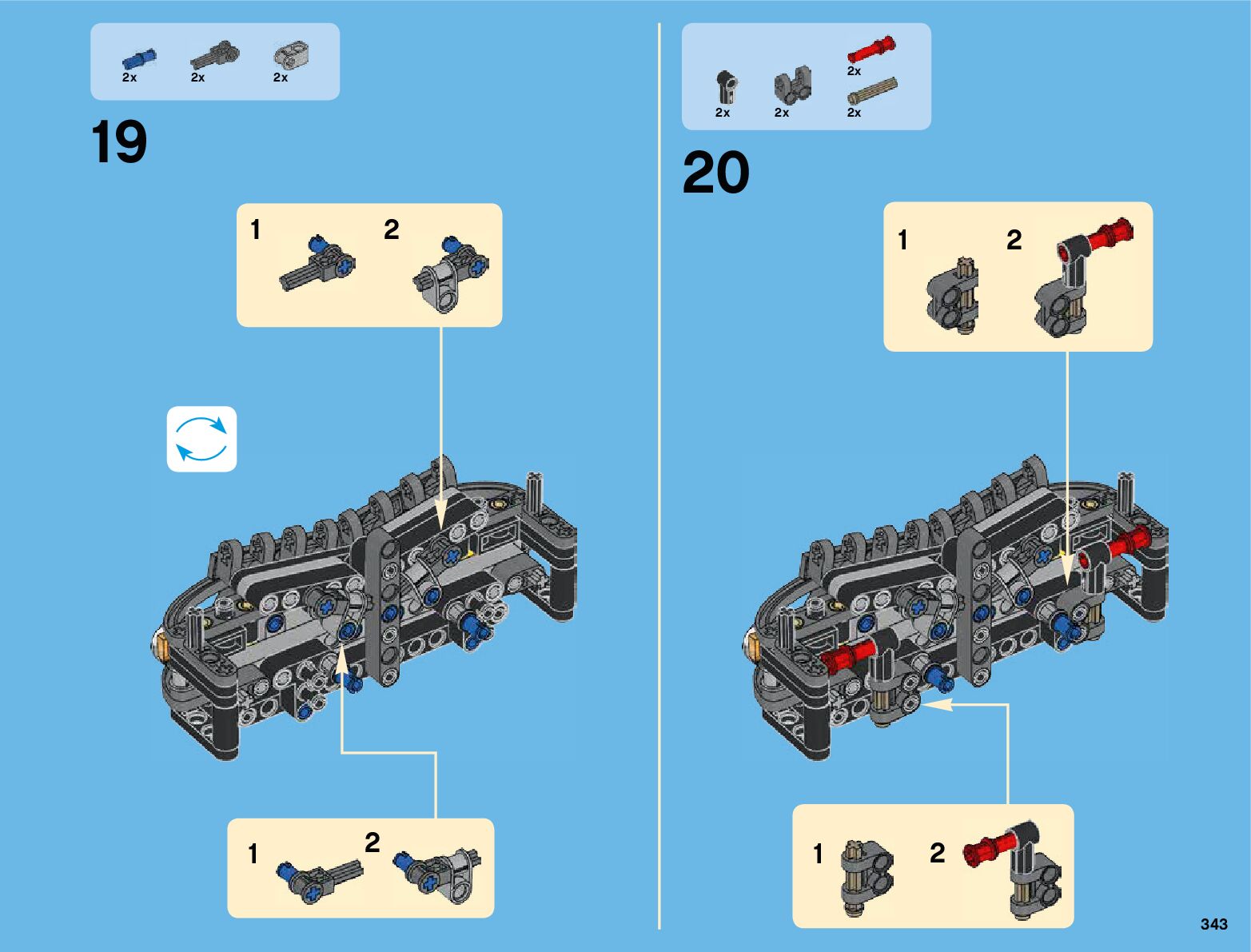 2x 2x 2x

19

1 2

1 2

2x
2x 2x 2x

20

1 2

1 2

343