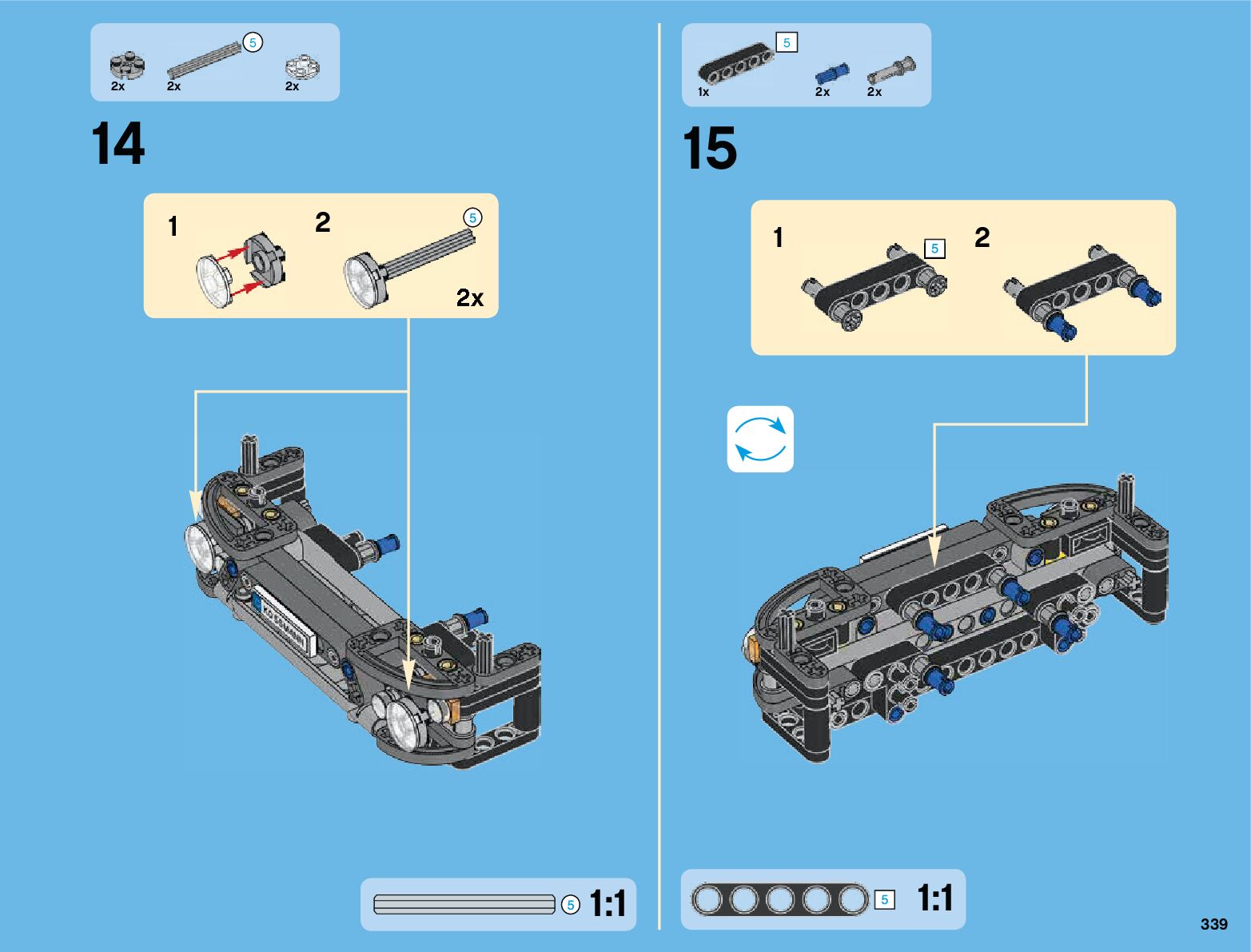 5
2x 2x 2x

14

1

2

5

2x

5 1:1

5

1x 2x 2x

15

1

5

2

5 1:1

339