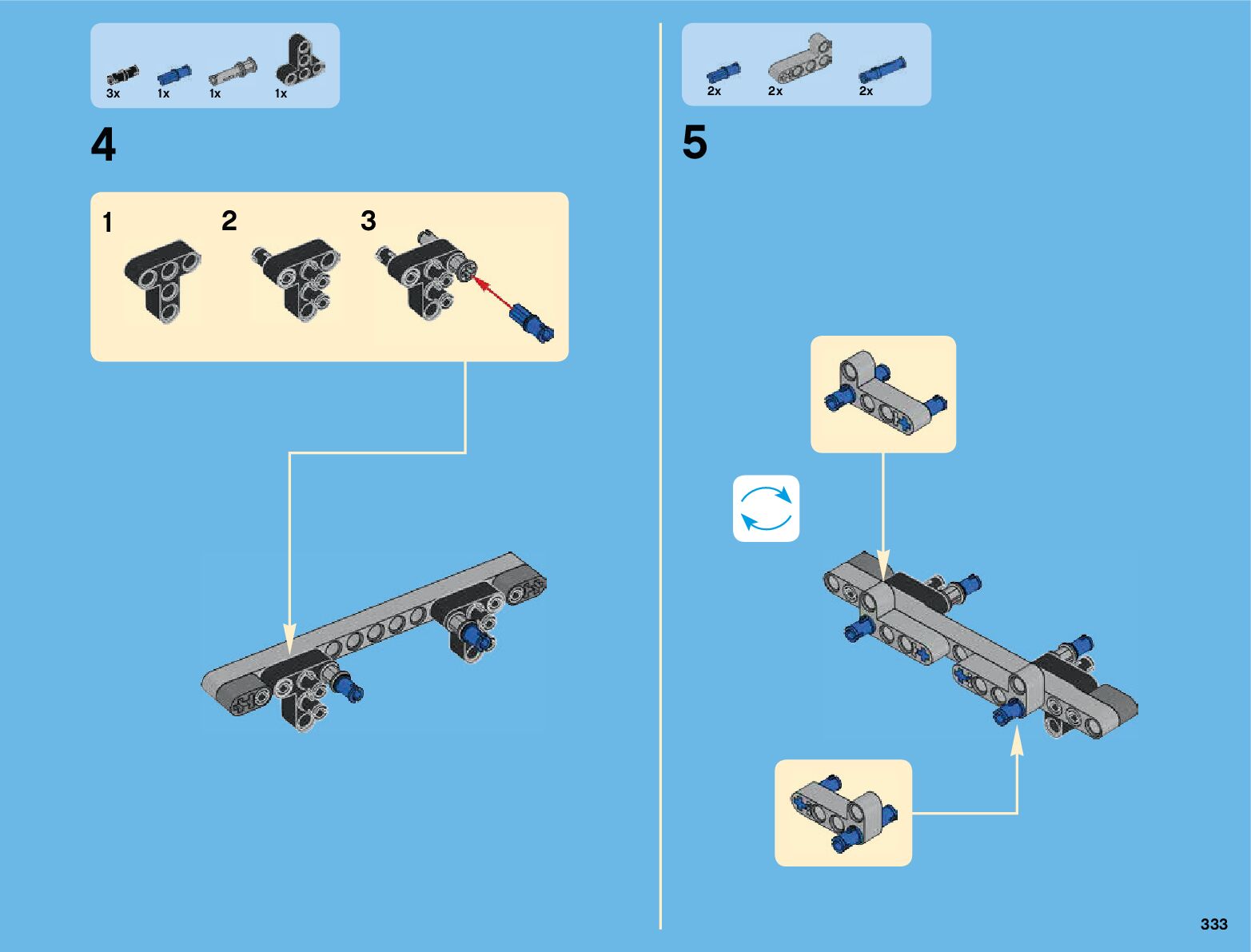 3x 1x 1x 1x

4

1 2 3

2x 2x 2x

5

333