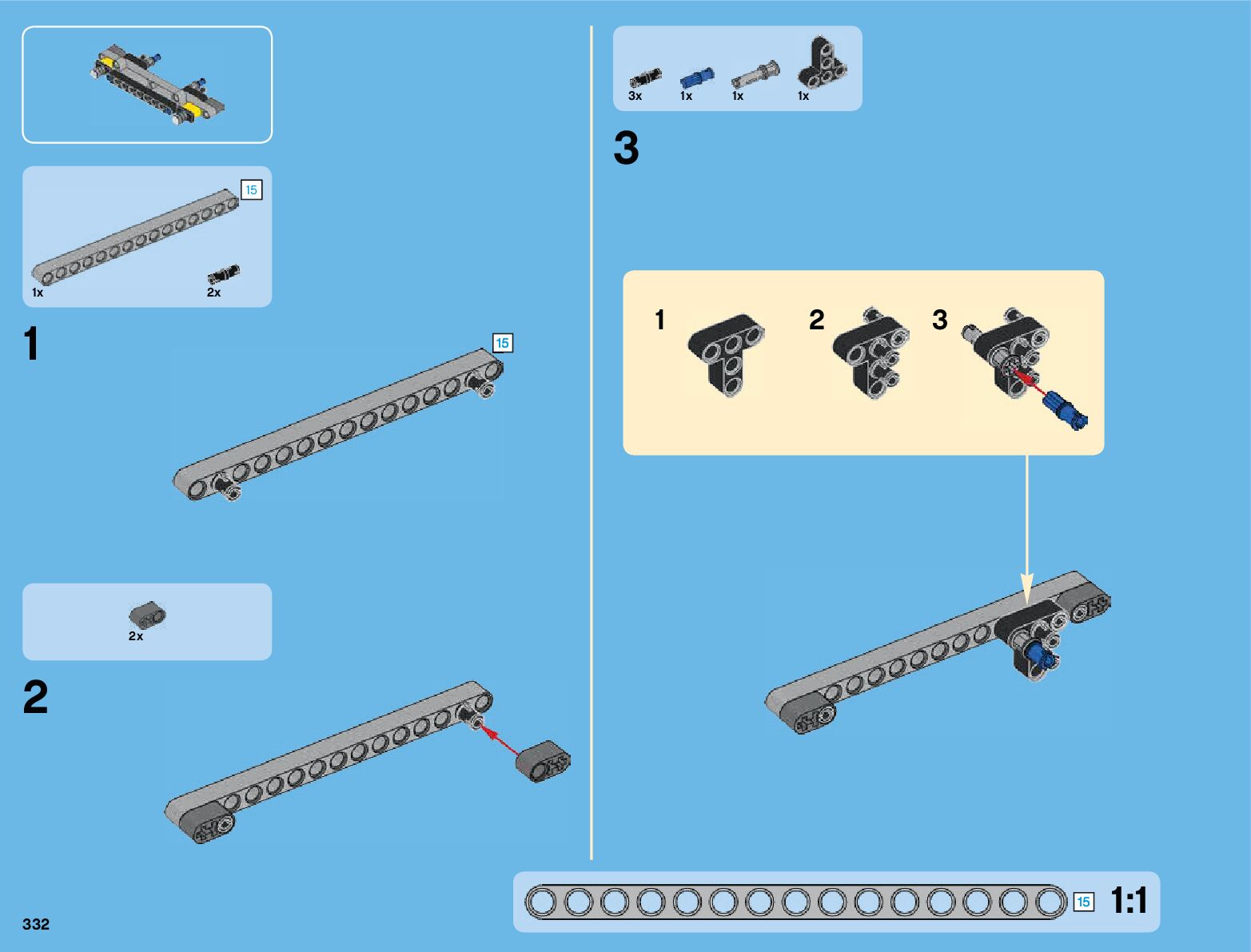 15

1x

2x

1

15

2x

2

3x

1x

1x

1x

3

1

2

3

15

1:1

332