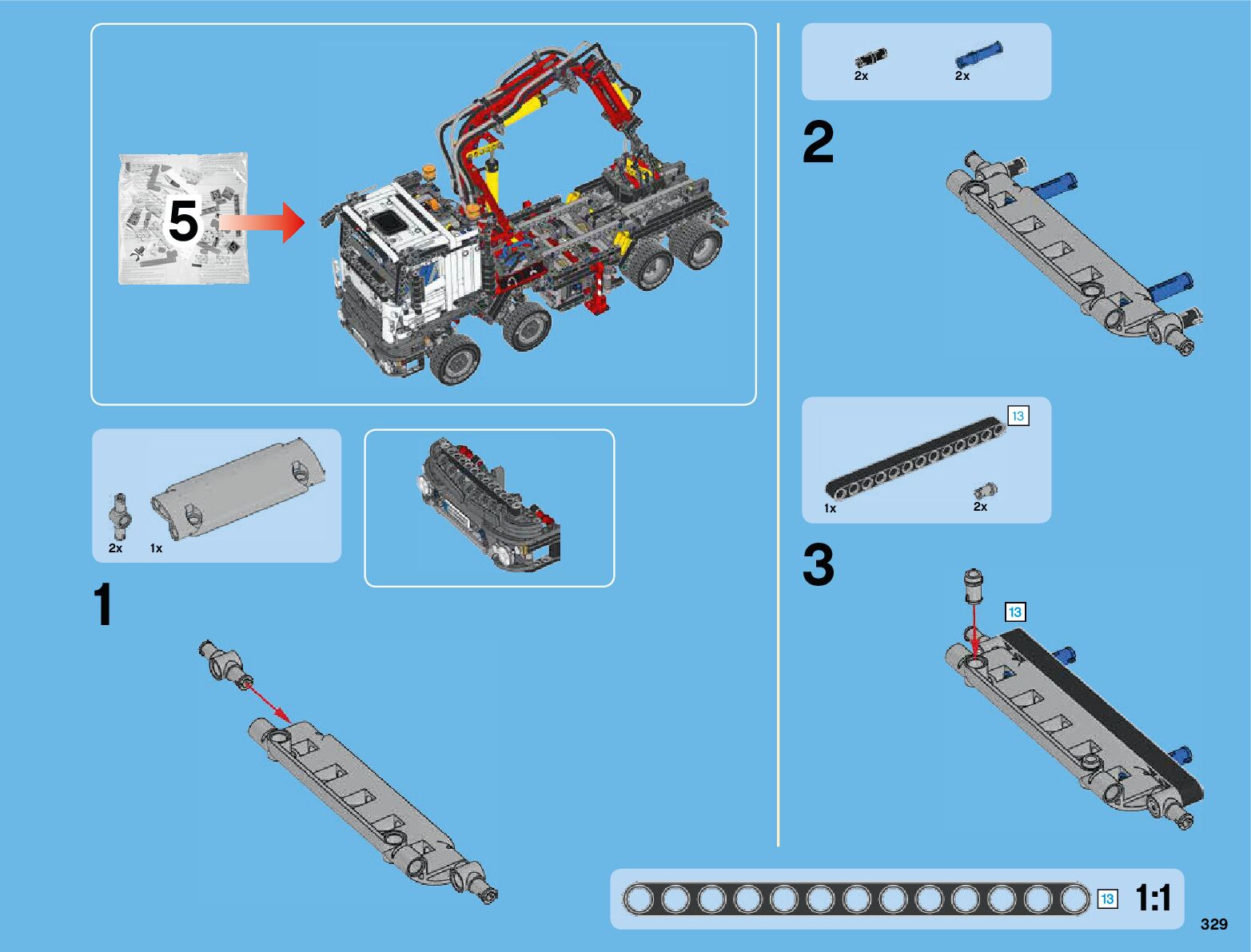 5

2x 1x

1

2x 2x

2

13

1x 2x

3

13

13 1:1

329