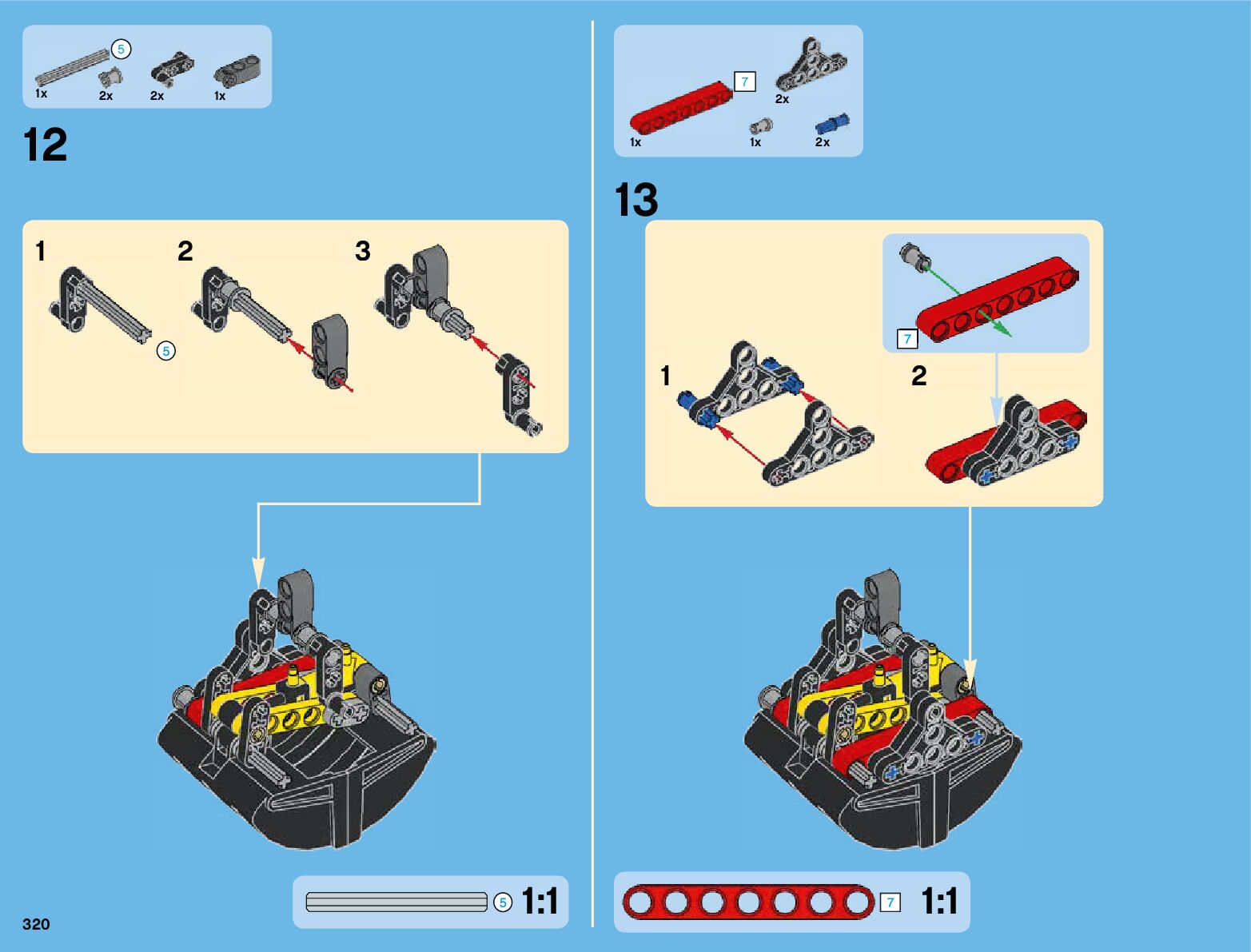 5
1x
2x
2x
1x

12

1
2
3
5

5 1:1

320

7
2x
1x
1x
2x

13

7
1
2

7 1:1