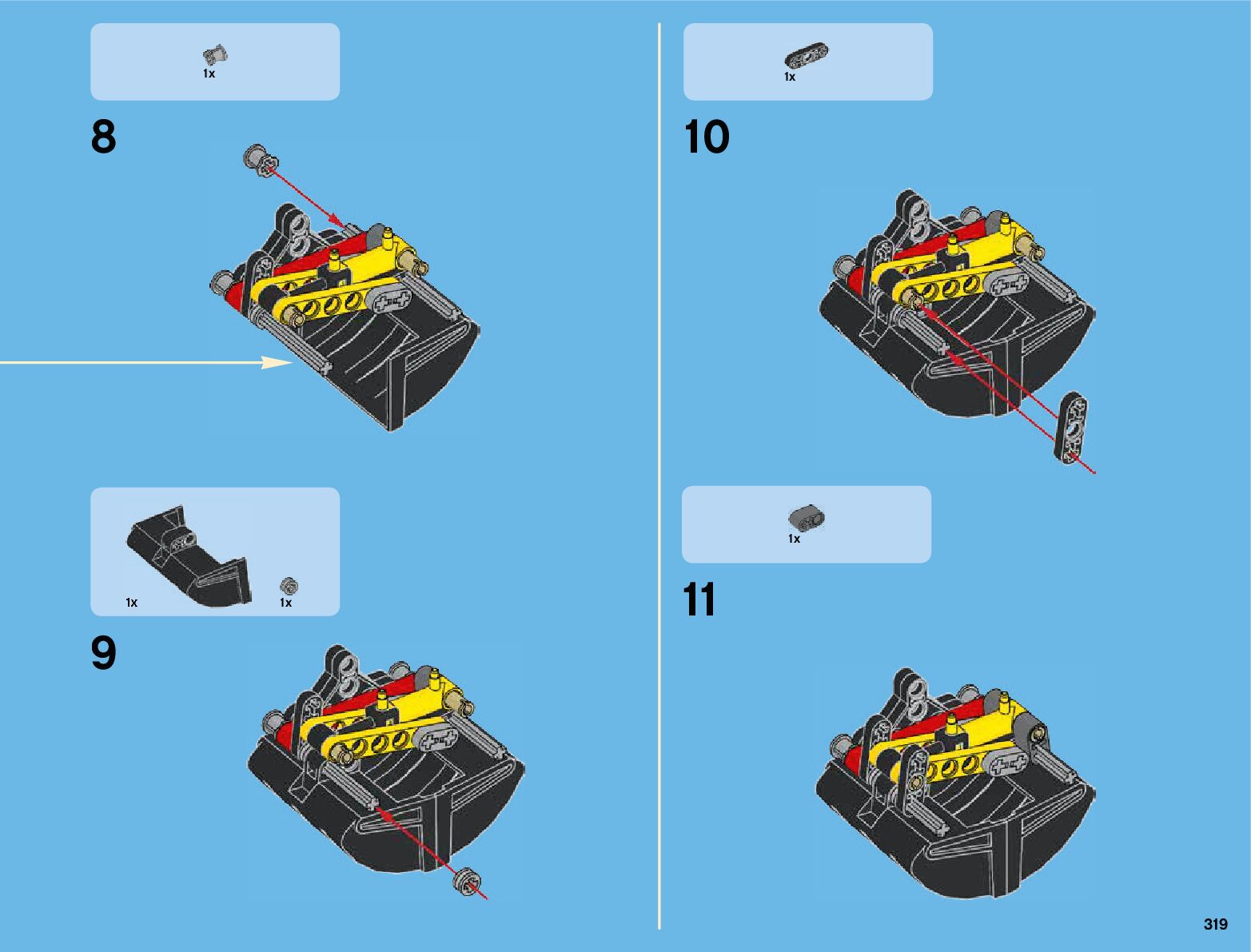 1x

8

1x 1x

9

1x

10

1x

11

319