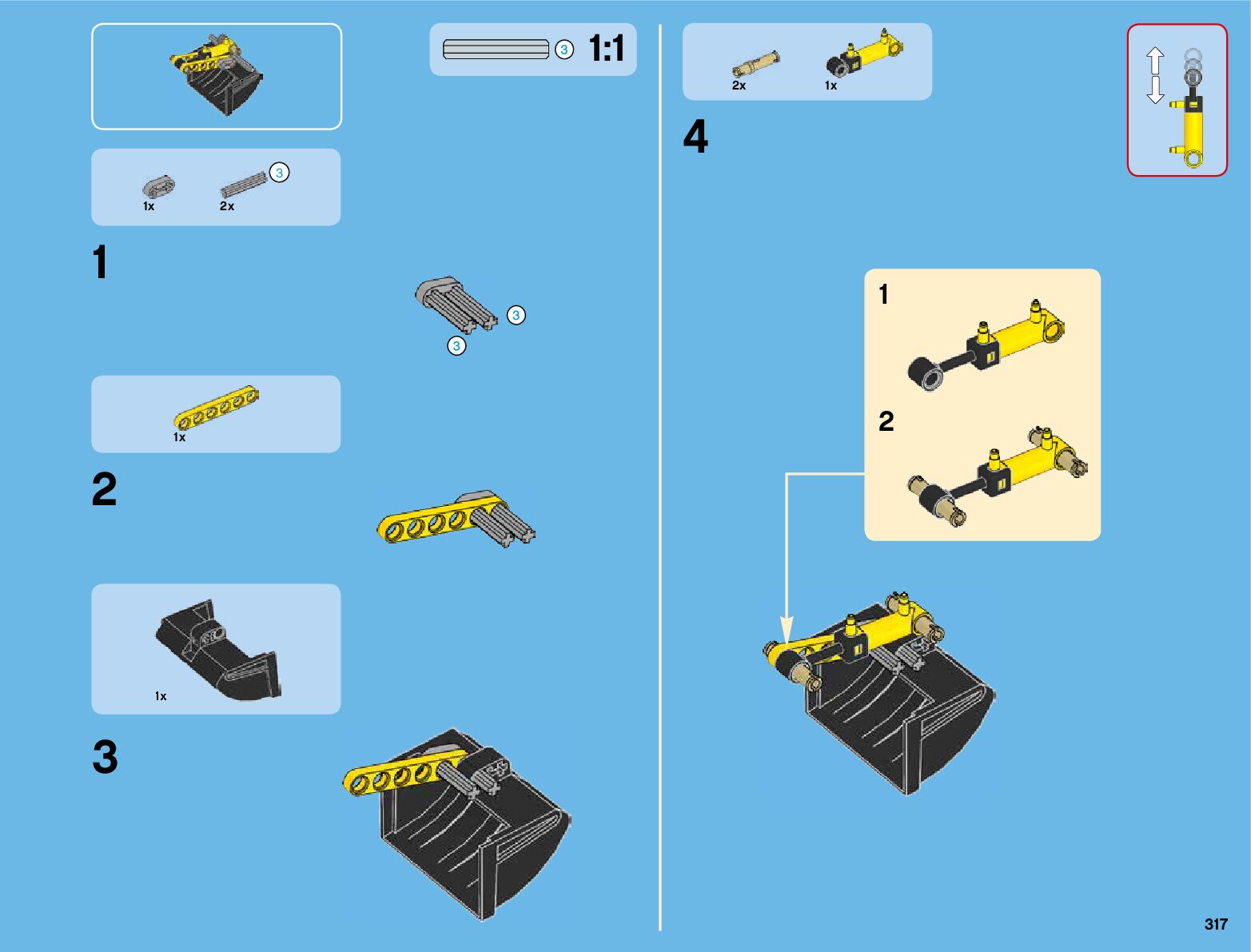 3 1:1

1x 2x 3

1

3
3

1x

2

1x

3

2x 1x

4

1

2

317