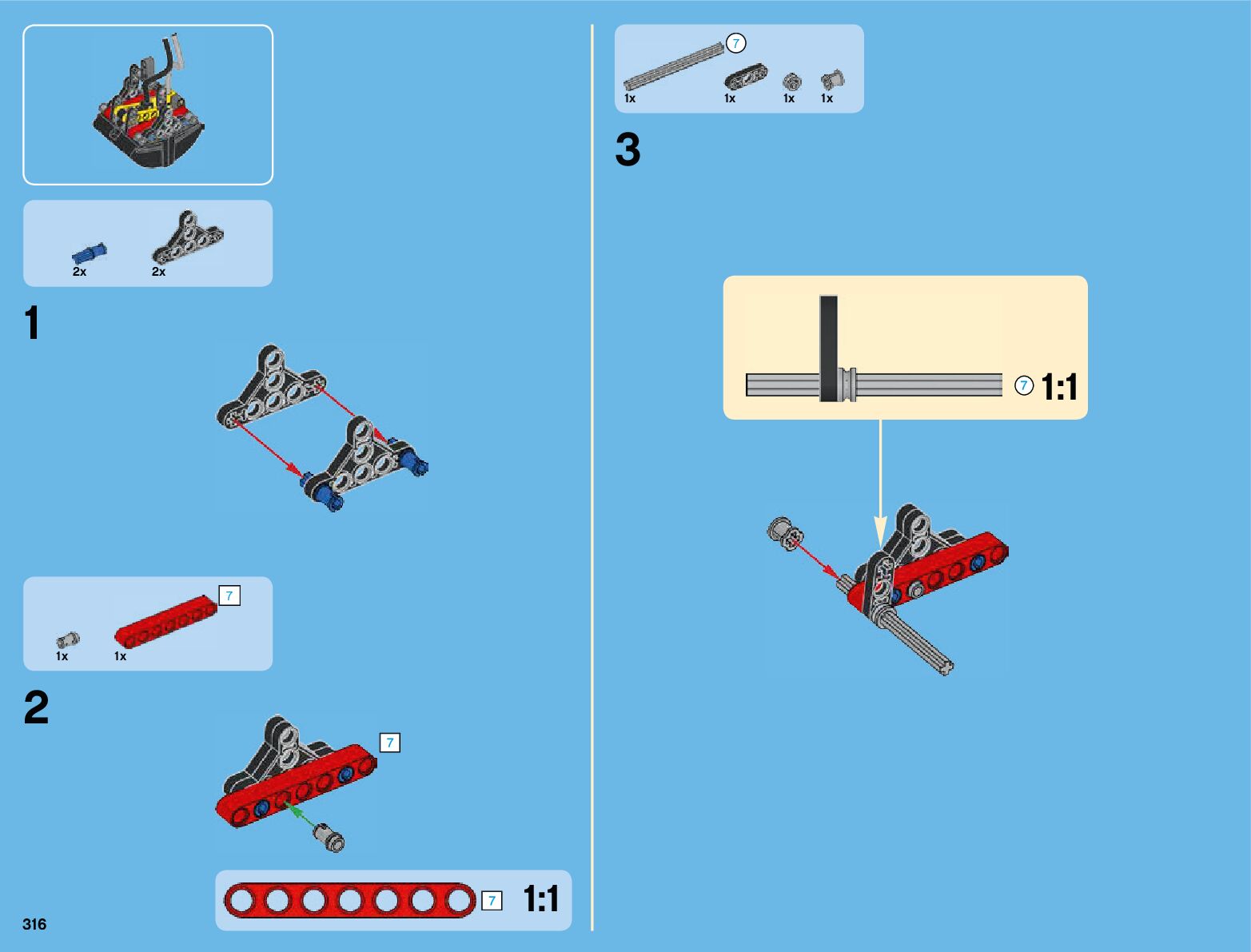 2x 2x

1

7

1x 1x

2

7

7 1:1

316

7

1x 1x 1x 1x

3

7 1:1