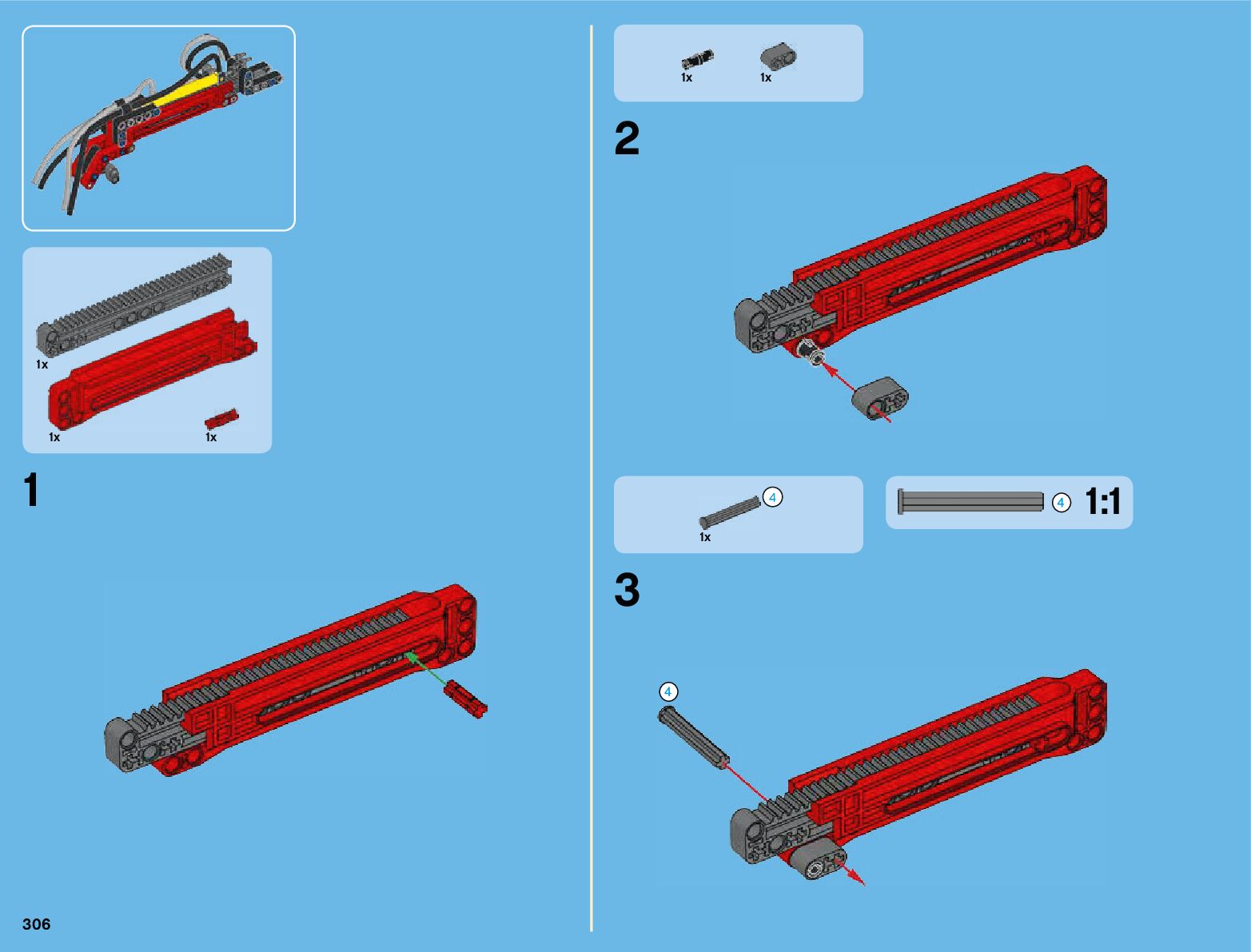 1x

1x

1x

1

306

1x 1x

2

4
1x

4 1:1

3

4