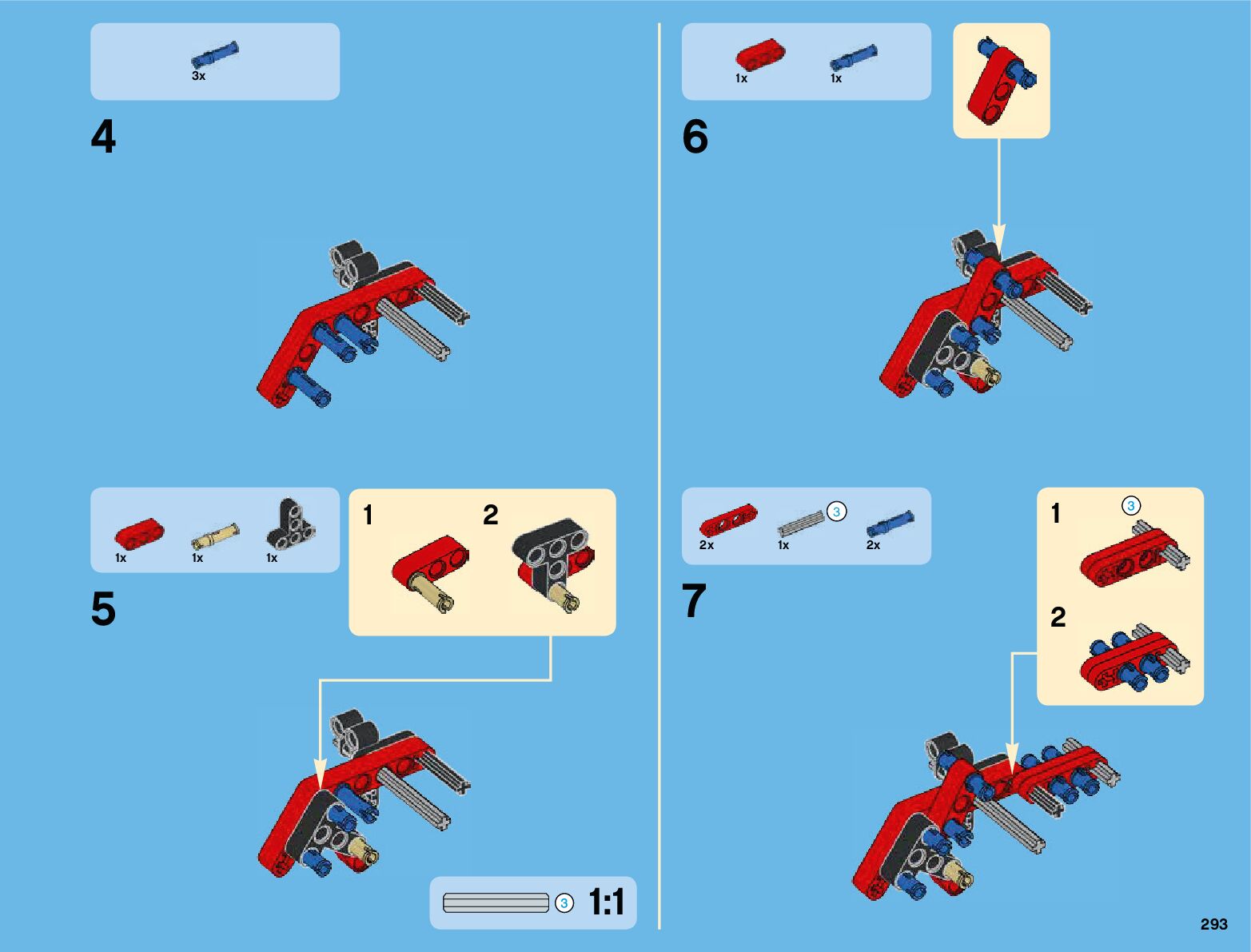 3x

4

1x 1x 1x

5

1

2

3 1:1

1x 1x

6

2x 1x 3 2x

7

1 3

2

293