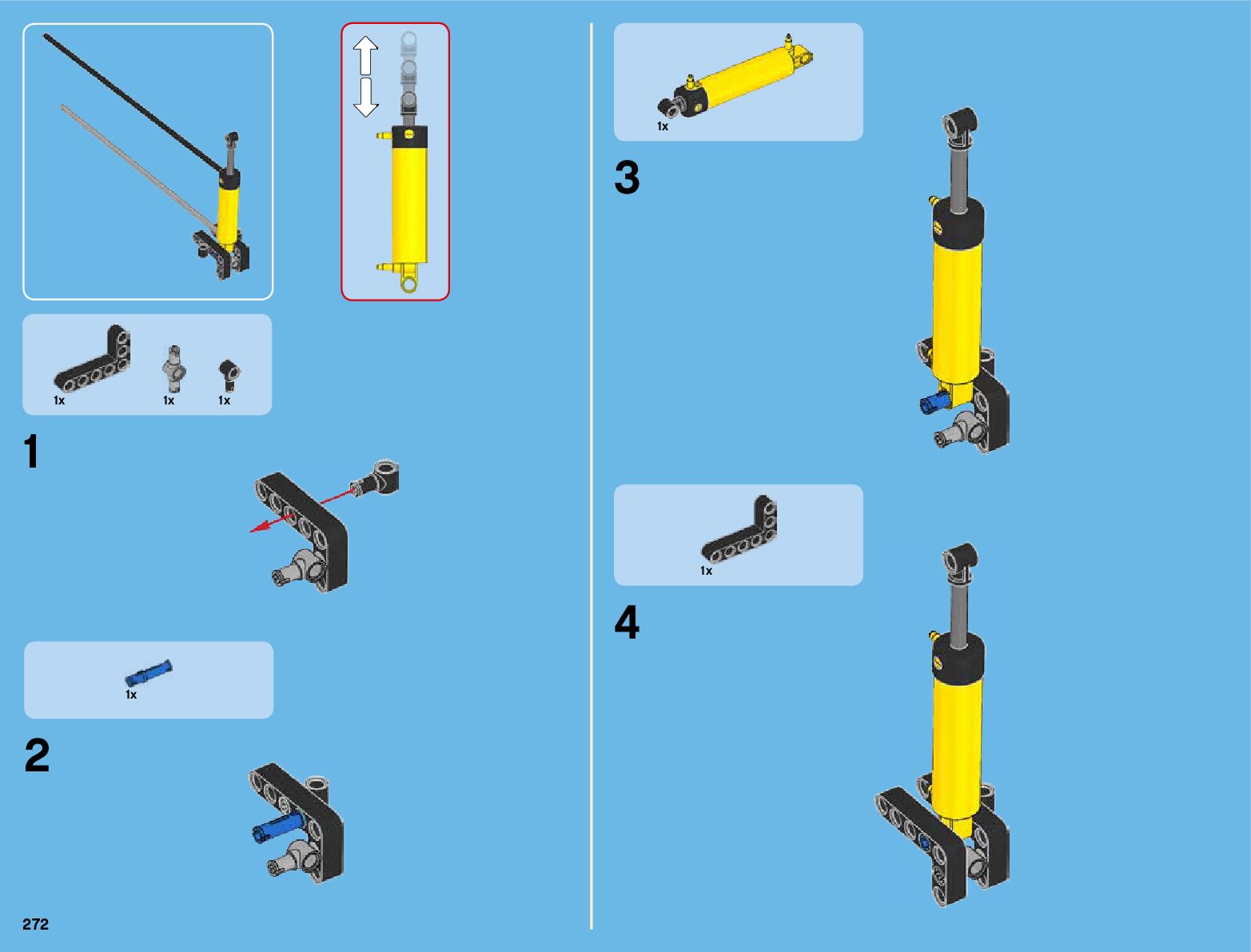 1x 1x 1x

1

1x

2

272

1x

3

1x

4