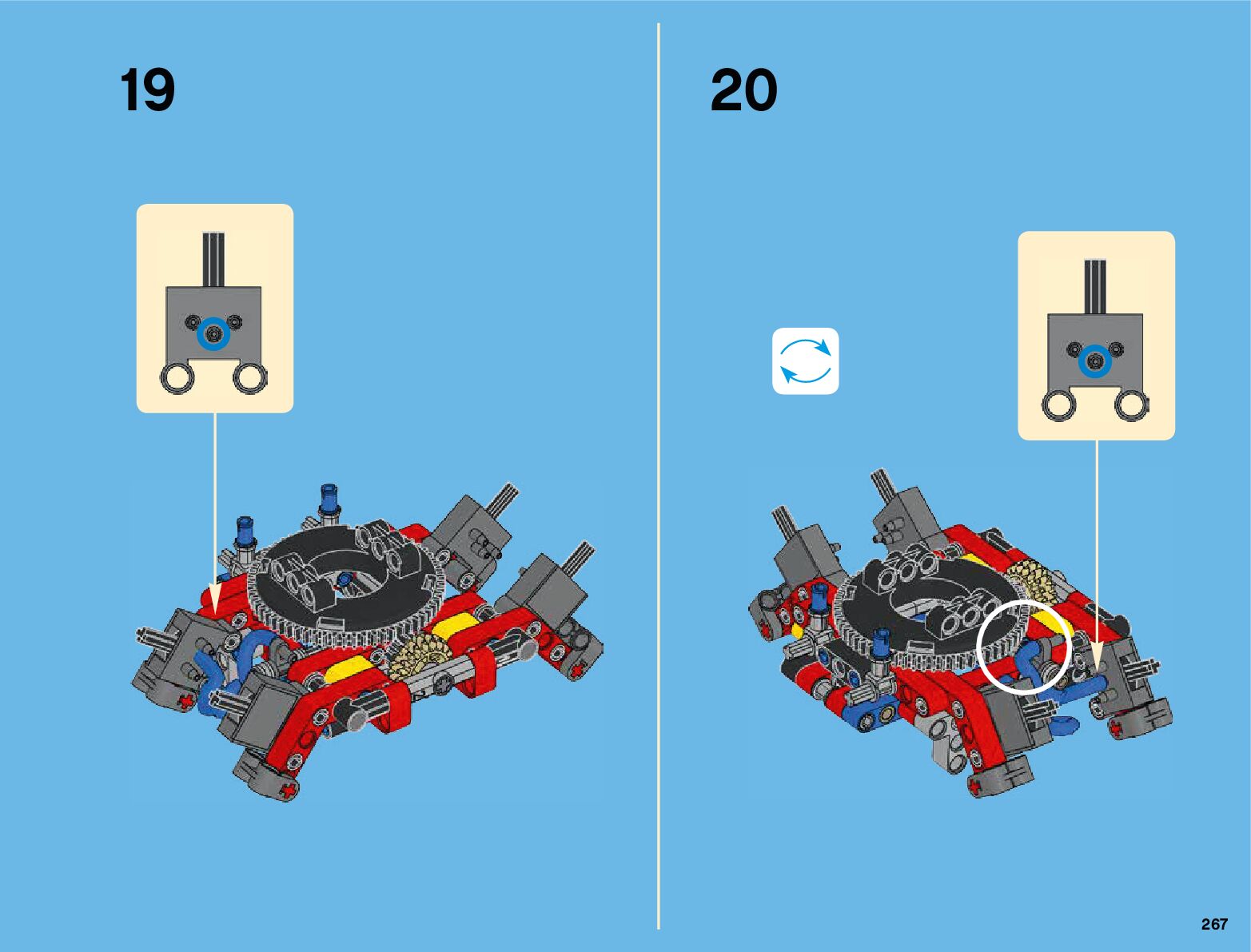 19

20

267