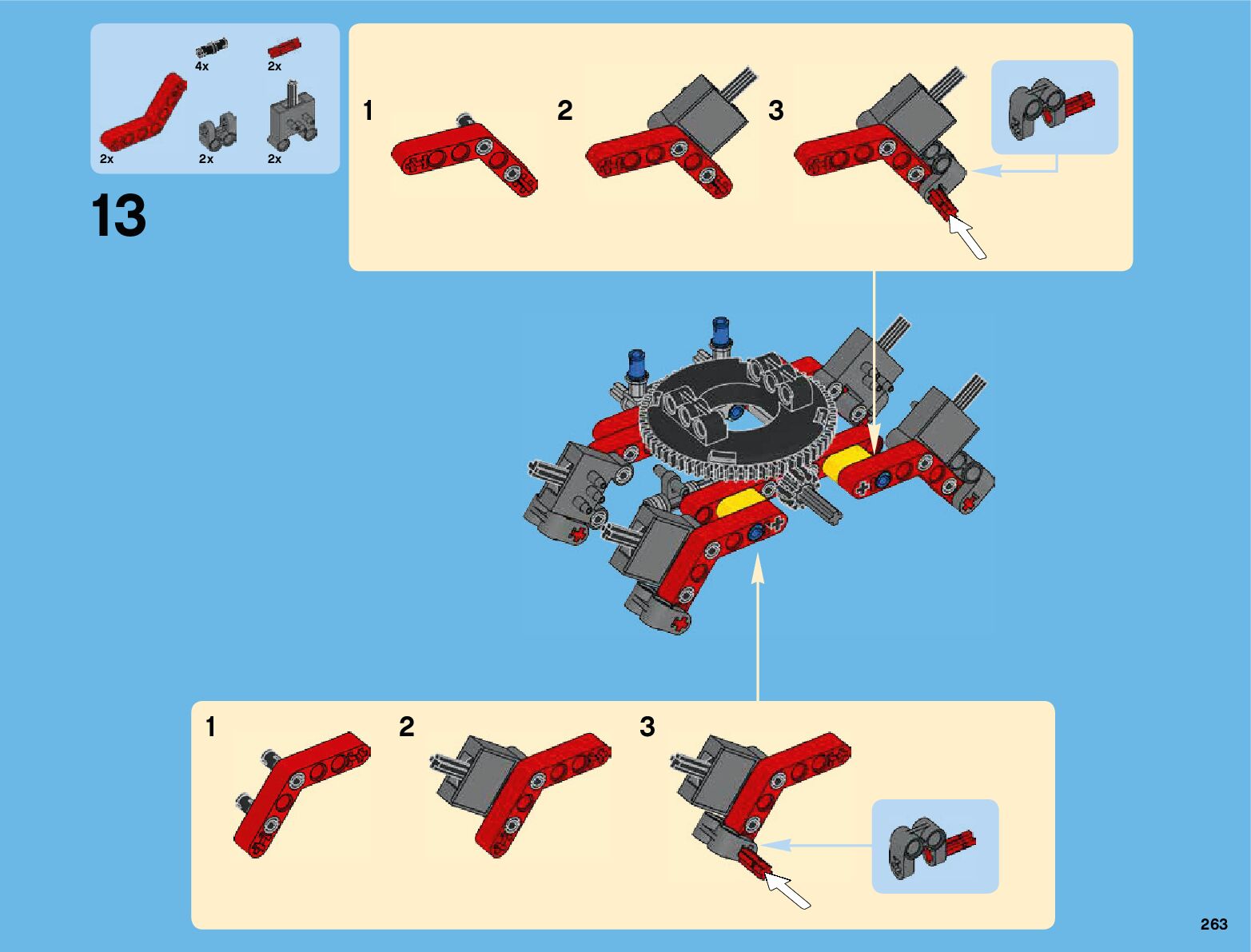 4x
2x
2x
2x
2x

13

1
2
3

1
2
3

263