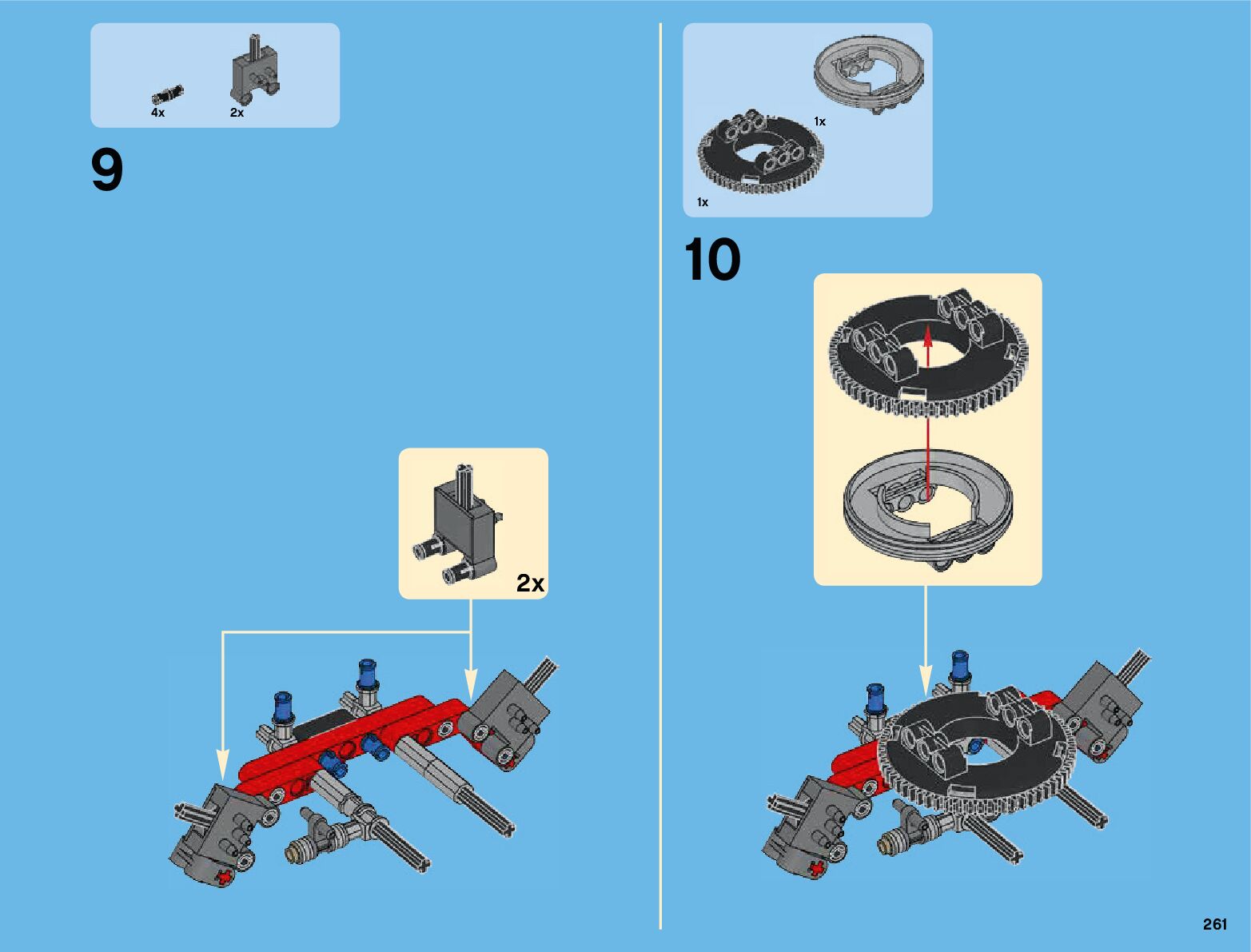 4x
2x

9

2x

1x
1x

10

261