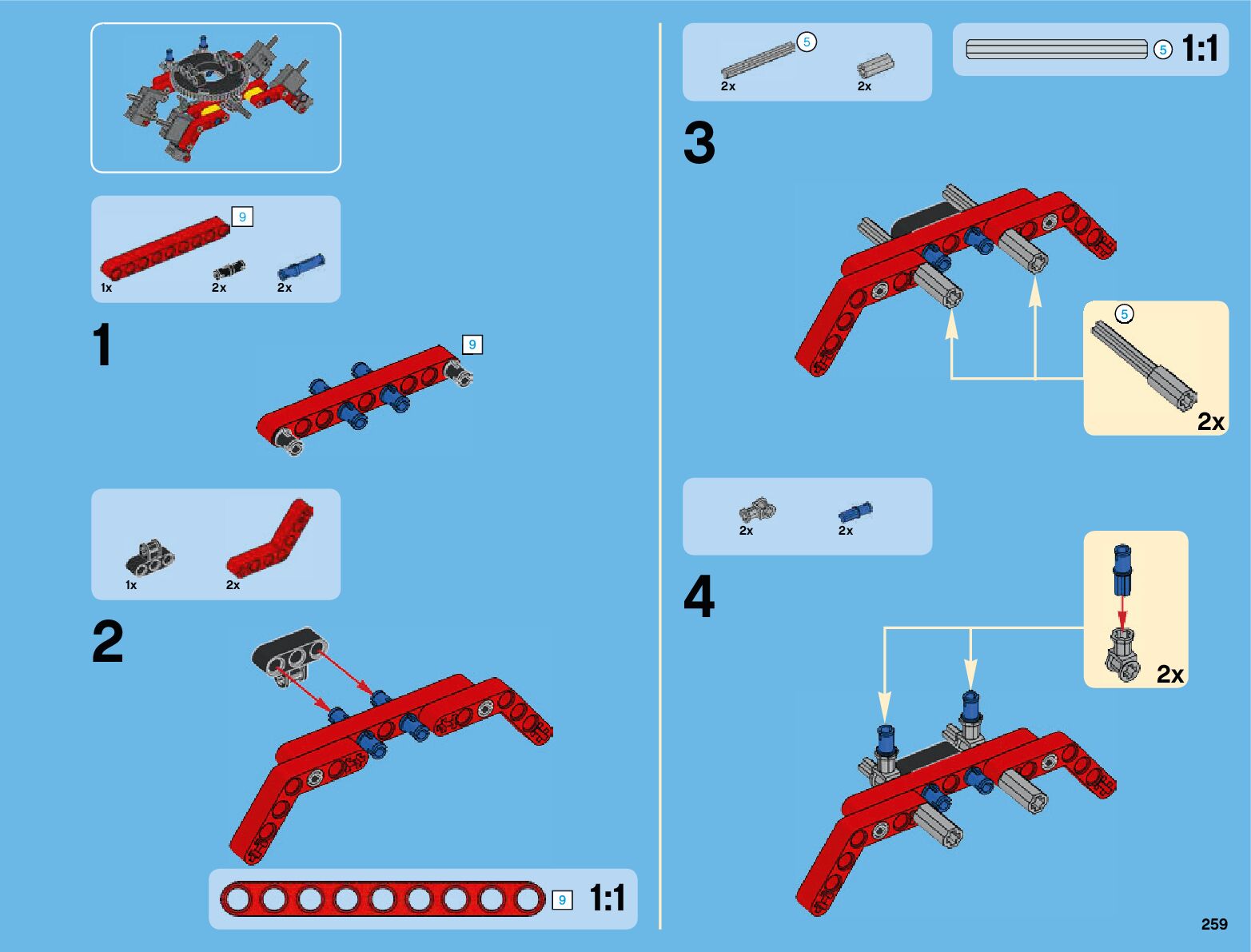 9

1x 2x 2x

1

9

1x 2x

2

9 1:1

5

2x 2x

5 1:1

3

5

2x

2x 2x

4

2x

259