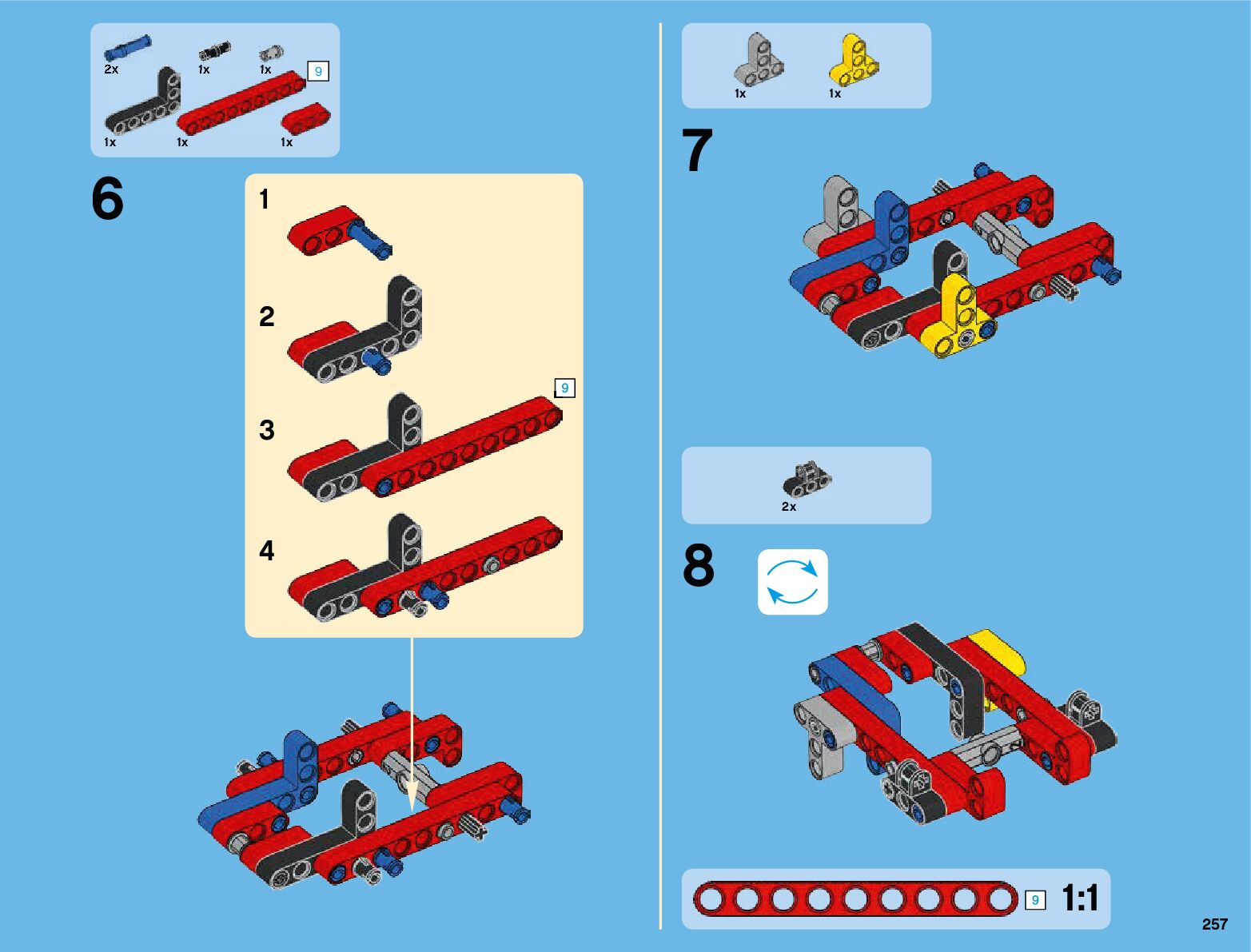 2x 1x 1x 9
1x 1x 1x

6

1

2

3 9

4

1x 1x

7

2x

8

9 1:1

257