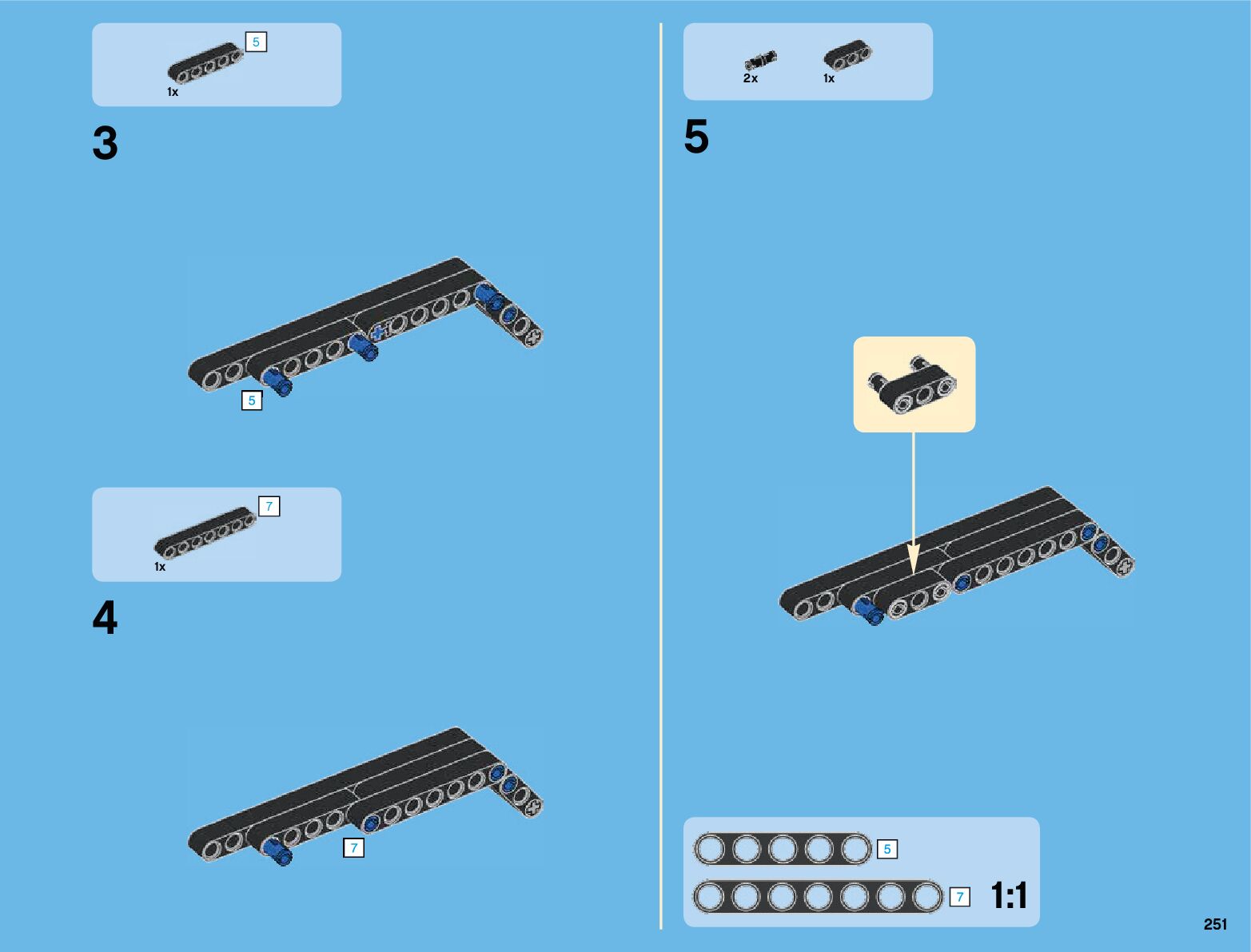 5
1x

3

5

7
1x

4

7

2x
1x

5

5
7
1:1

251