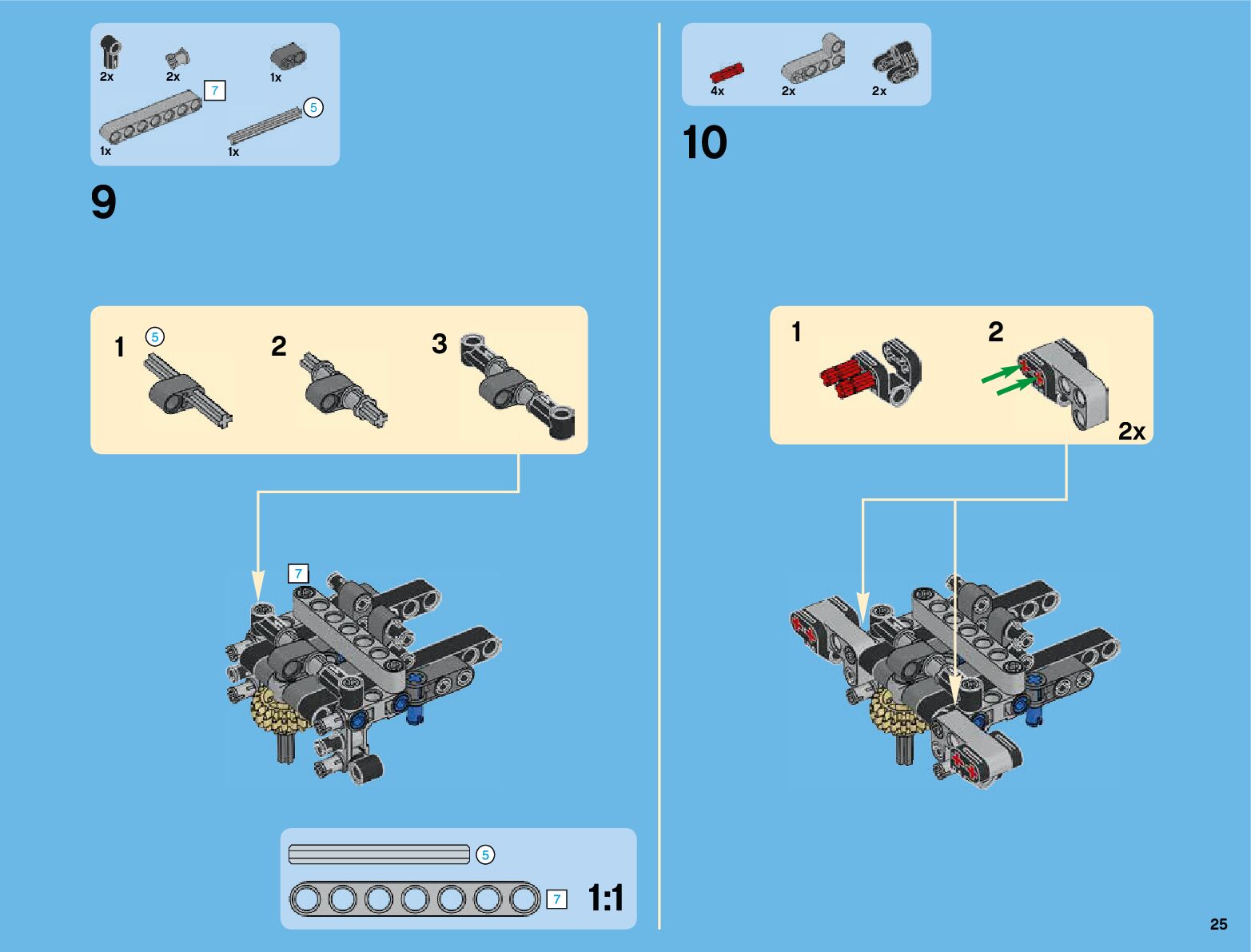 2x 2x 1x
7
5
1x 1x

9

1 5
2
3

7

5
7
1:1

4x 2x 2x

10

1
2
2x

25