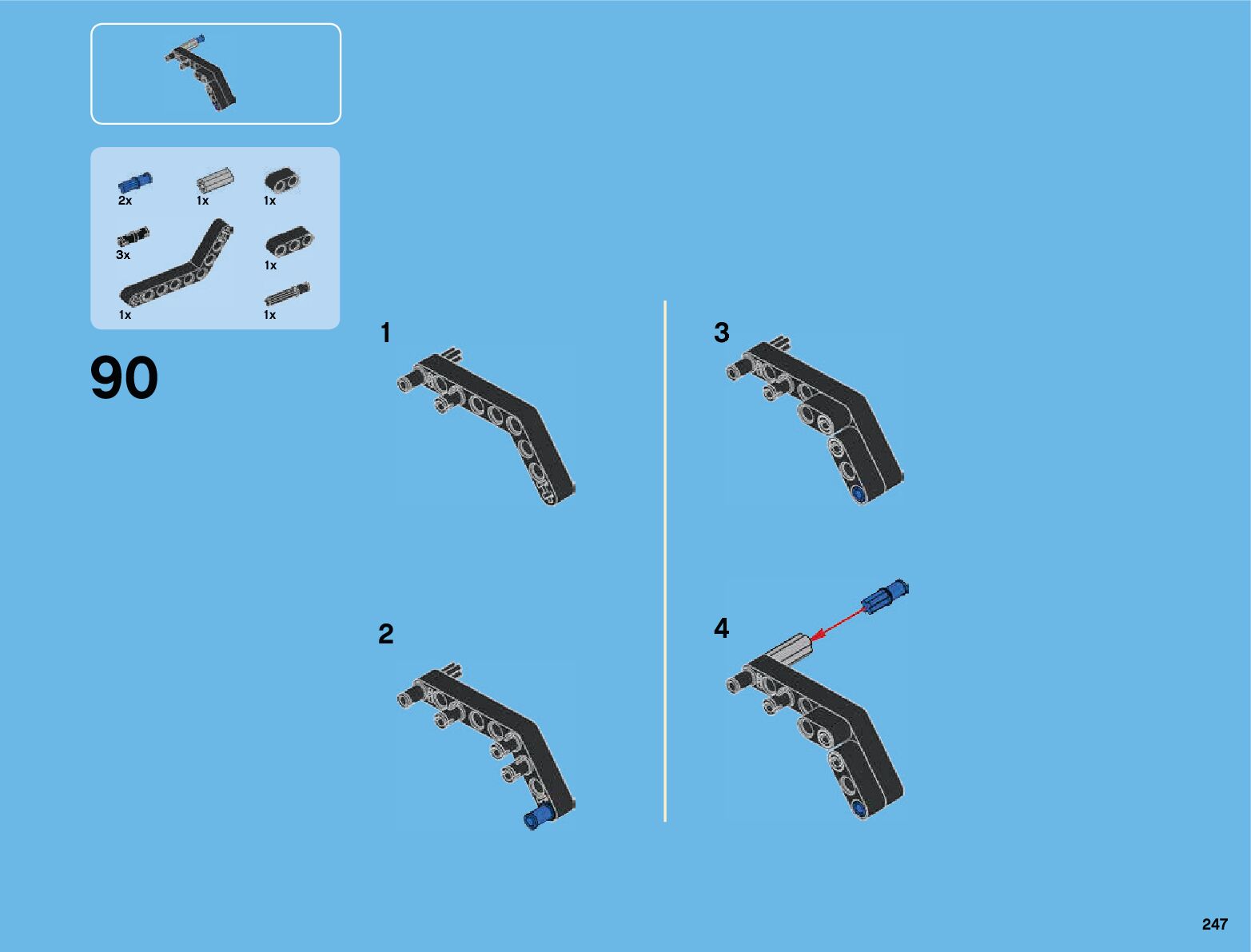 2x
1x
1x
3x
1x
1x
1x

90

1

2

3

4

247